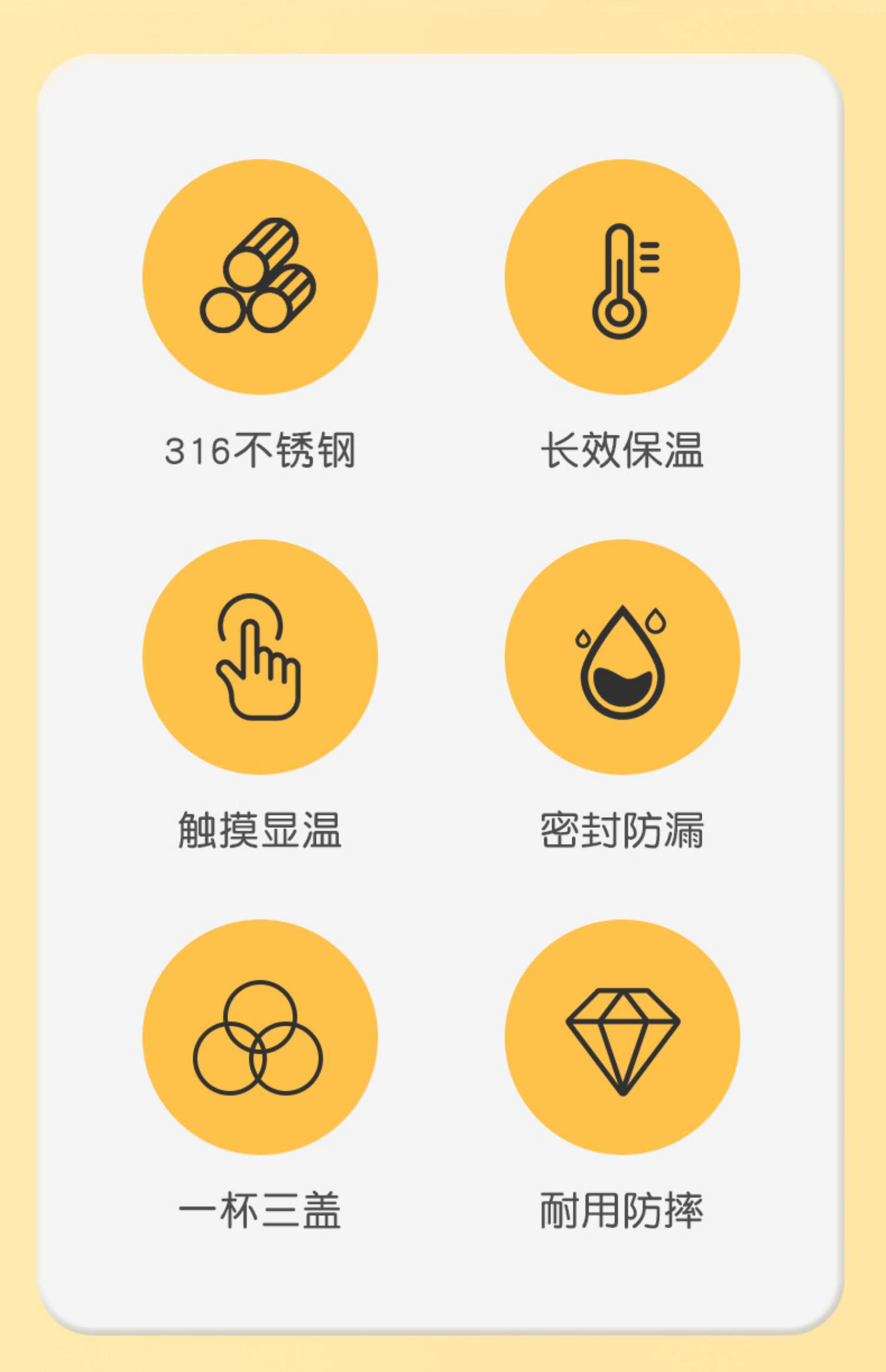 316不锈钢

长效保温

触摸显温

密封防漏

一杯三盖

耐用防摔