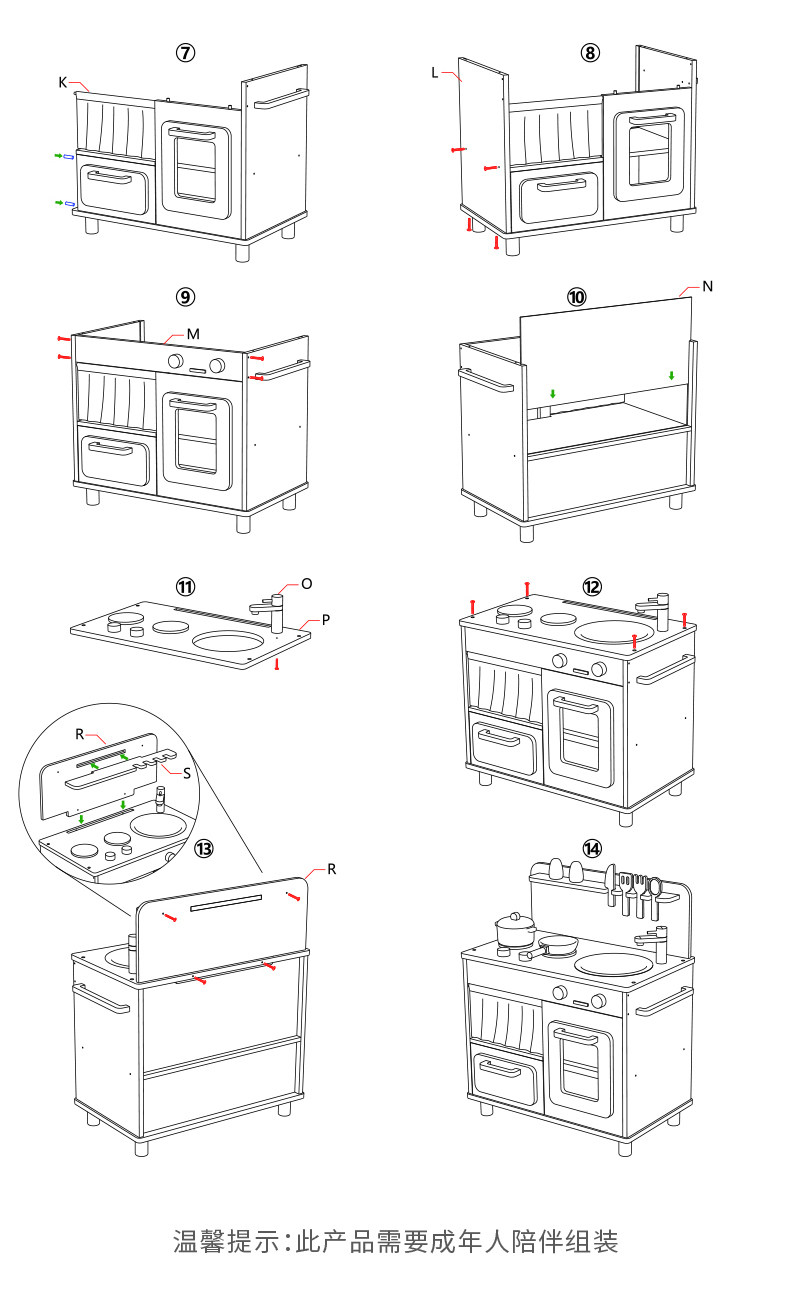 ⑦
K

⑧
L

⑨
M

⑩
N

⑪
O
P

⑫

R
S
⑬
R

⑭

温馨提示:此产品需要成年人陪伴组装