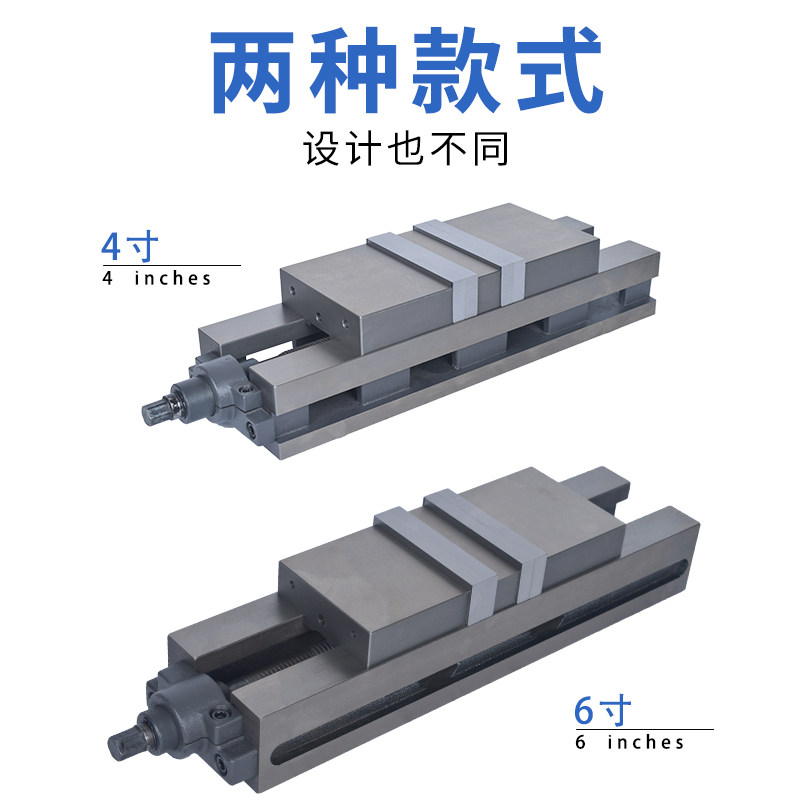 两种款式
设计也不同

4寸
4 inches

6寸
6 inches