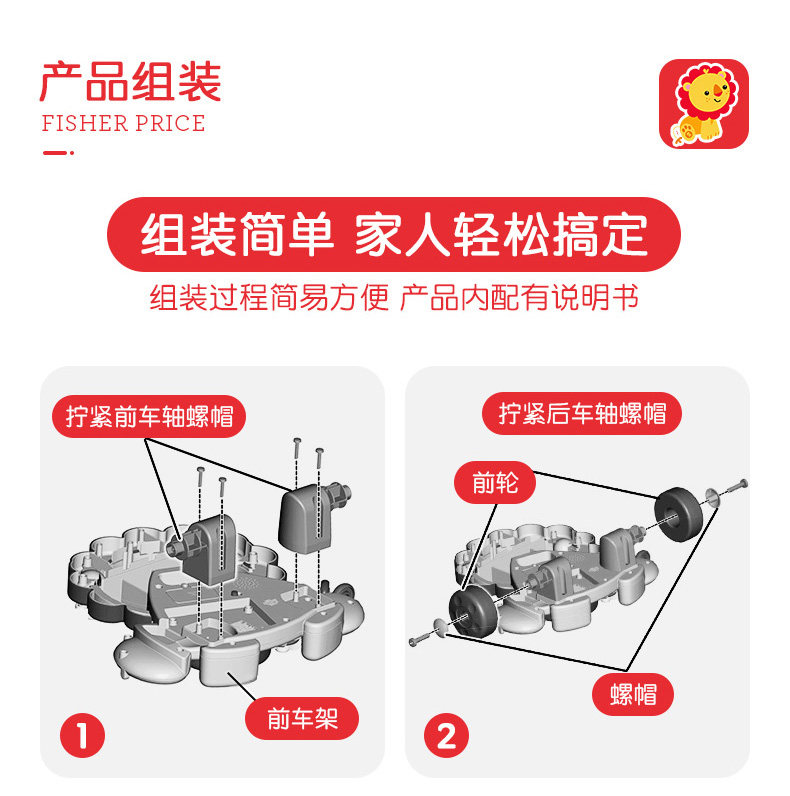 产品组装
FISHER PRICE

组装简单 家人轻松搞定
组装过程简易方便 产品内配有说明书

拧紧前车轴螺帽
前车架
1

拧紧后车轴螺帽
前轮
螺帽
2