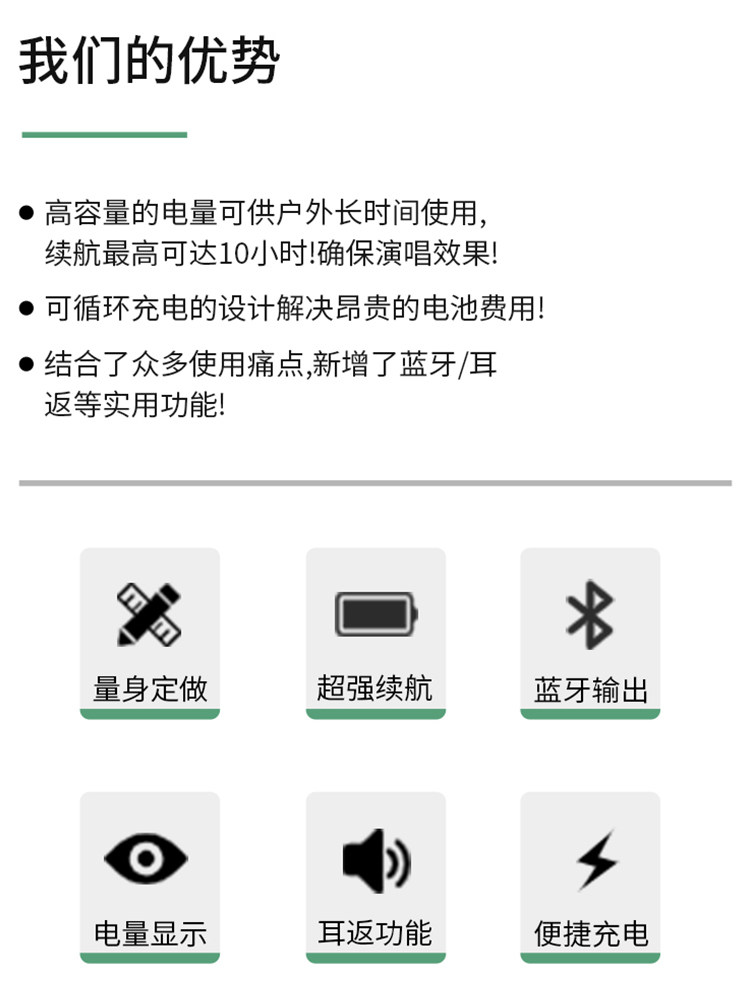 我们的优势

• 高容量的电量可供户外长时间使用,续航最高可达10小时!确保演唱效果!

• 可循环充电的设计解决昂贵的电池费用!

• 结合了众多使用痛点,新增了蓝牙/耳返等实用功能!

量身定做

超强续航

蓝牙输出

电量显示

耳返功能

便捷充电