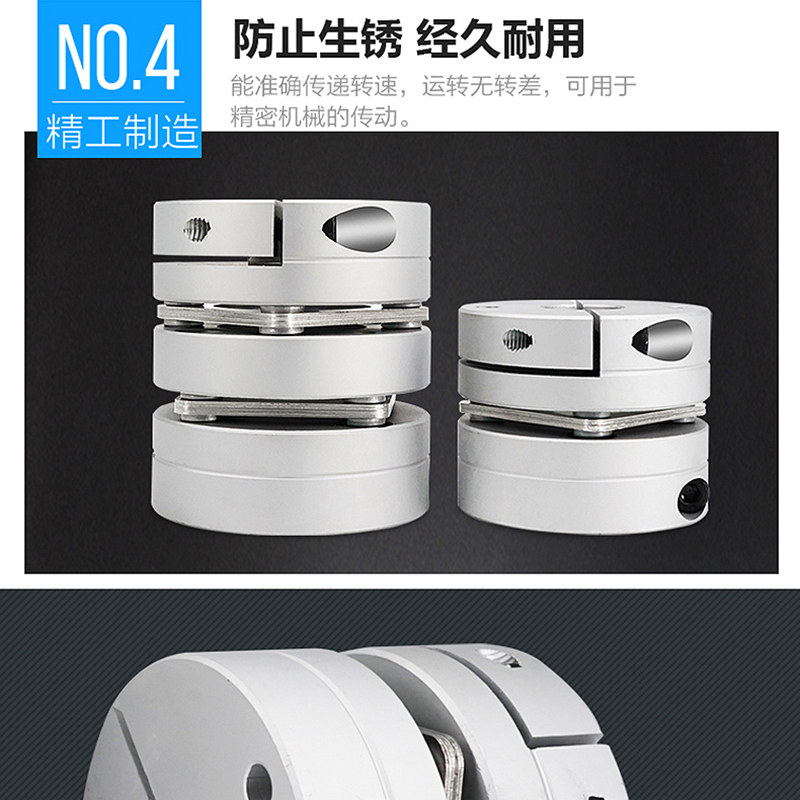 NO.4
精工制造

防止生锈 经久耐用

能准确传递转速，运转无转差，可用于精密机械的传动。