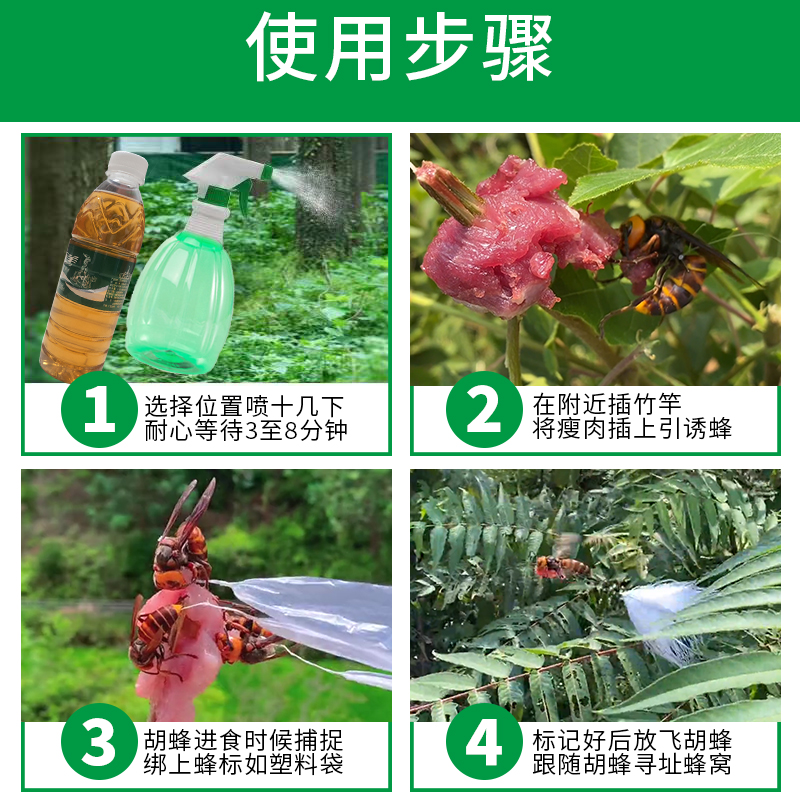 使用步骤

1
选择位置喷十几下
耐心等待3至8分钟

2
在附近插竹竿
将瘦肉插上引诱蜂

3
胡蜂进食时候捕捉
绑上蜂标如塑料袋

4
标记好后放飞胡蜂
跟随胡蜂寻址蜂窝