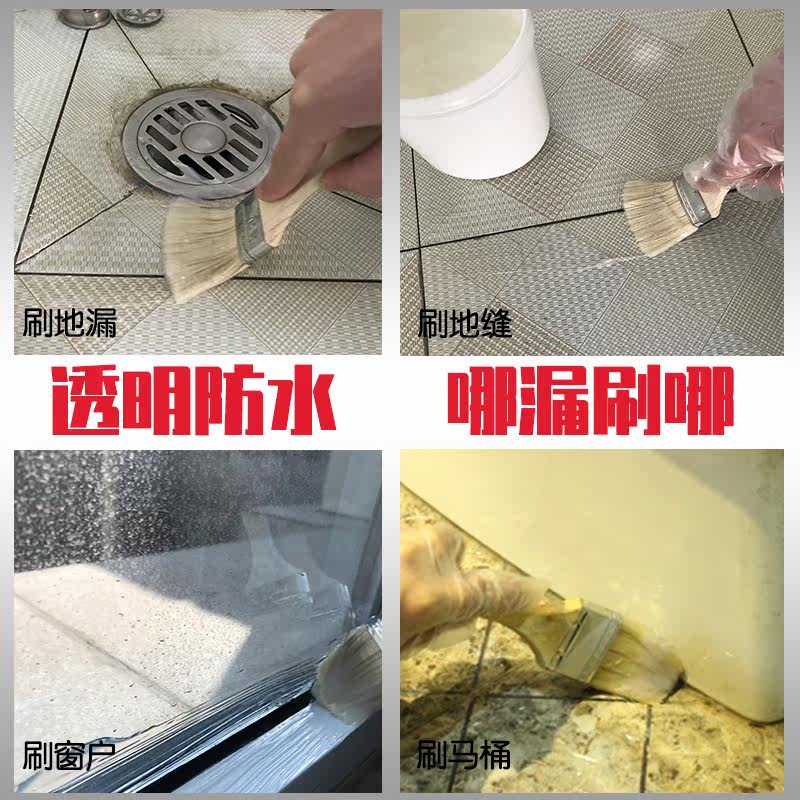 刷地漏

刷地缝

透明防水

哪漏刷哪

刷窗户

刷马桶