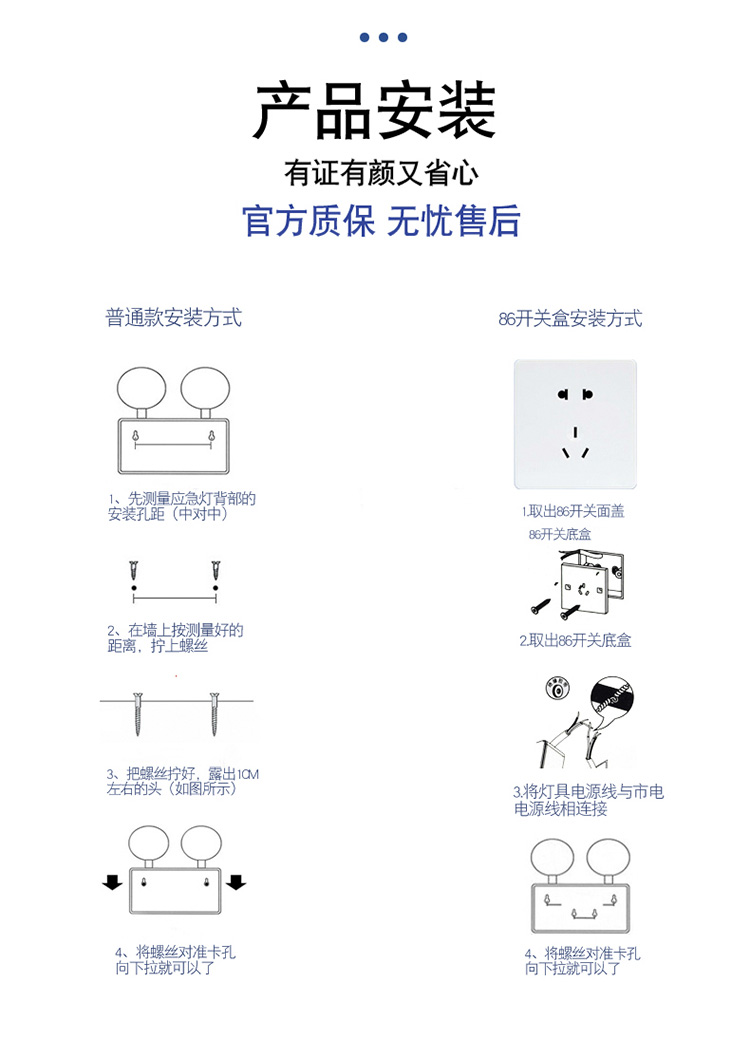 产品安装

有证有颜又省心

官方质保 无忧售后

普通款安装方式

1、先测量应急灯背部的安装孔距（中对中）

2、在墙上按测量好的距离，拧上螺丝

3、把螺丝拧好，露出1CM左右的头（如图所示）

4、将螺丝对准卡孔向下拉就可以了

86开关盒安装方式

1.取出86开关面盖

86开关底盒

2.取出86开关底盒

3.将灯具电源线与市电电源线相连接

4、将螺丝对准卡孔向下拉就可以了