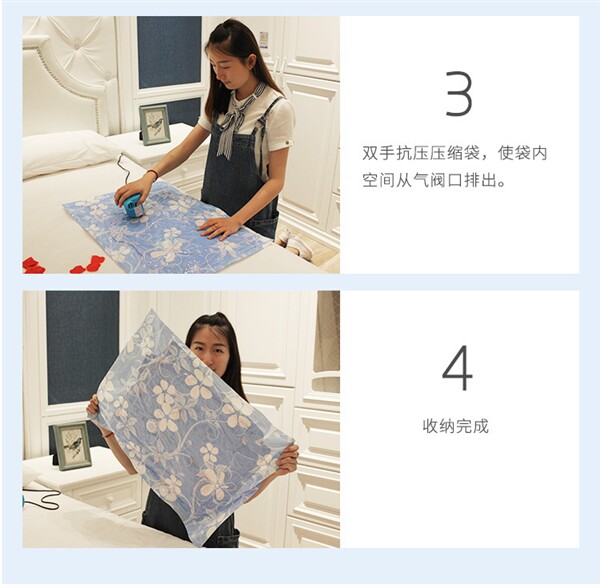 3

双手抗压压缩袋，使袋内空间从气阀口排出。

4

收纳完成