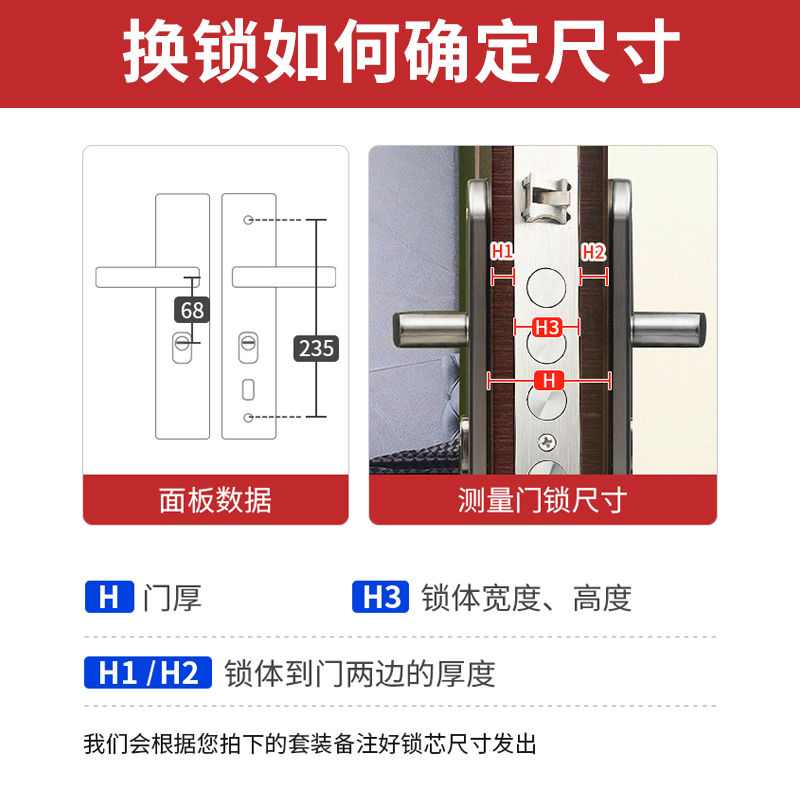 换锁如何确定尺寸

68

235

面板数据

H1

H2

H3

H

测量门锁尺寸

H 门厚

H3 锁体宽度、高度

H1 / H2 锁体到门两边的厚度

我们会根据您拍下的套装备注好锁芯尺寸发出