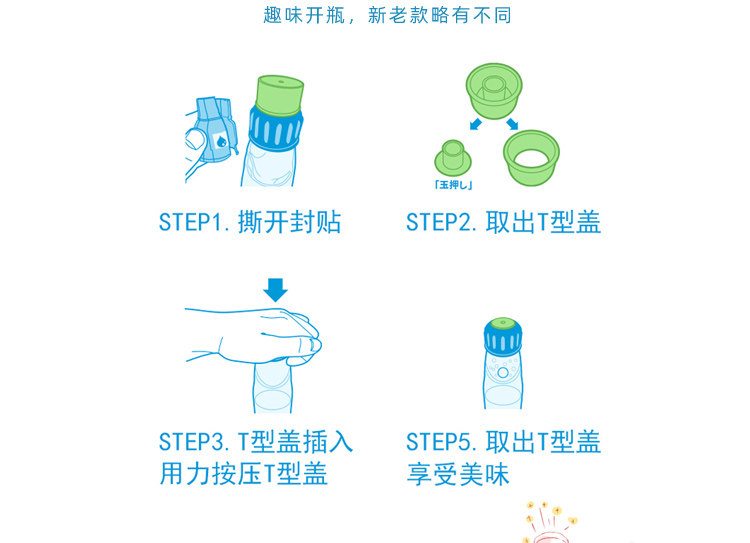 趣味开瓶，新老款略有不同

「玉押し」

STEP1. 撕开封贴

STEP2. 取出T型盖

STEP3. T型盖插入
用力按压T型盖

STEP5. 取出T型盖
享受美味