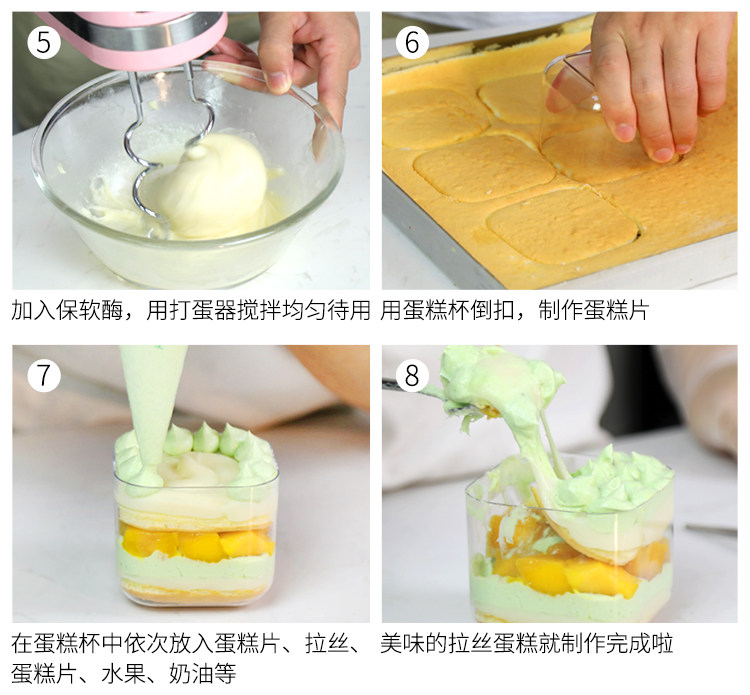 5

加入保软酶，用打蛋器搅拌均匀待用

6

用蛋糕杯倒扣，制作蛋糕片

7

在蛋糕杯中依次放入蛋糕片、拉丝、蛋糕片、水果、奶油等

8

美味的拉丝蛋糕就制作完成啦