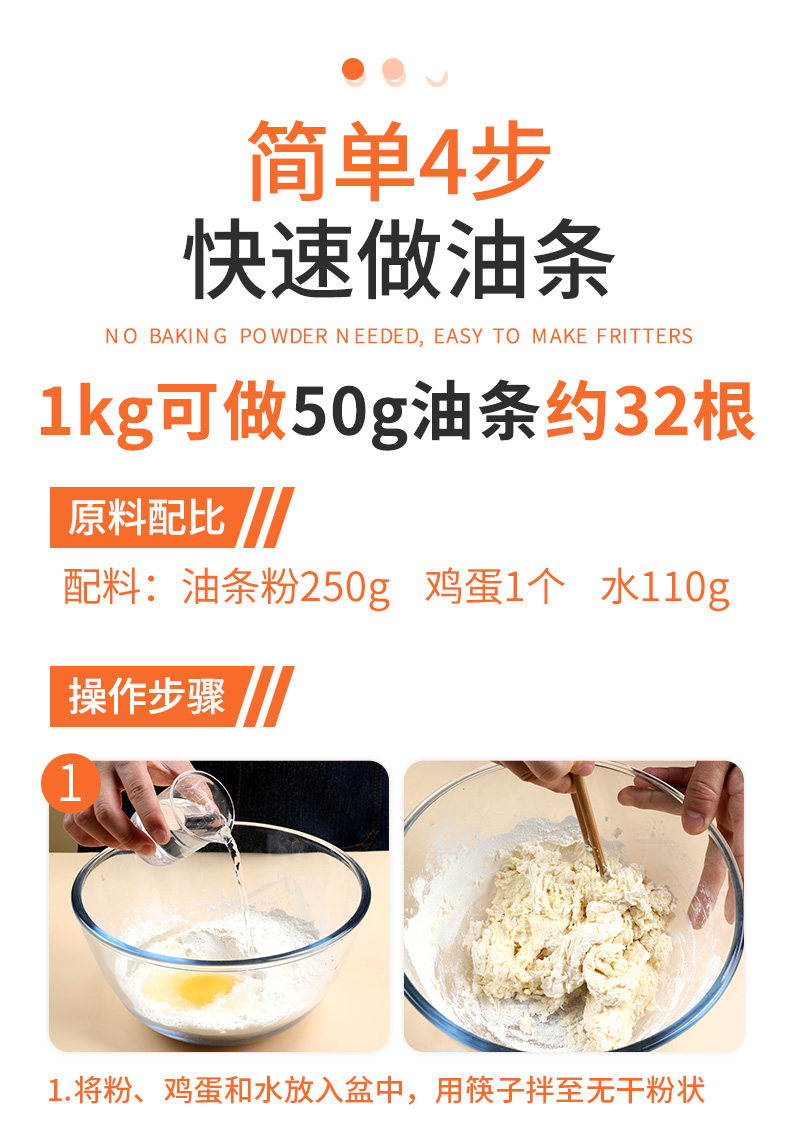 简单4步
快速做油条
NO BAKING POWDER NEEDED, EASY TO MAKE FRITTERS
1kg可做50g油条约32根

原料配比
配料：油条粉250g 鸡蛋1个 水110g

操作步骤
1
1.将粉、鸡蛋和水放入盆中，用筷子拌至无干粉状