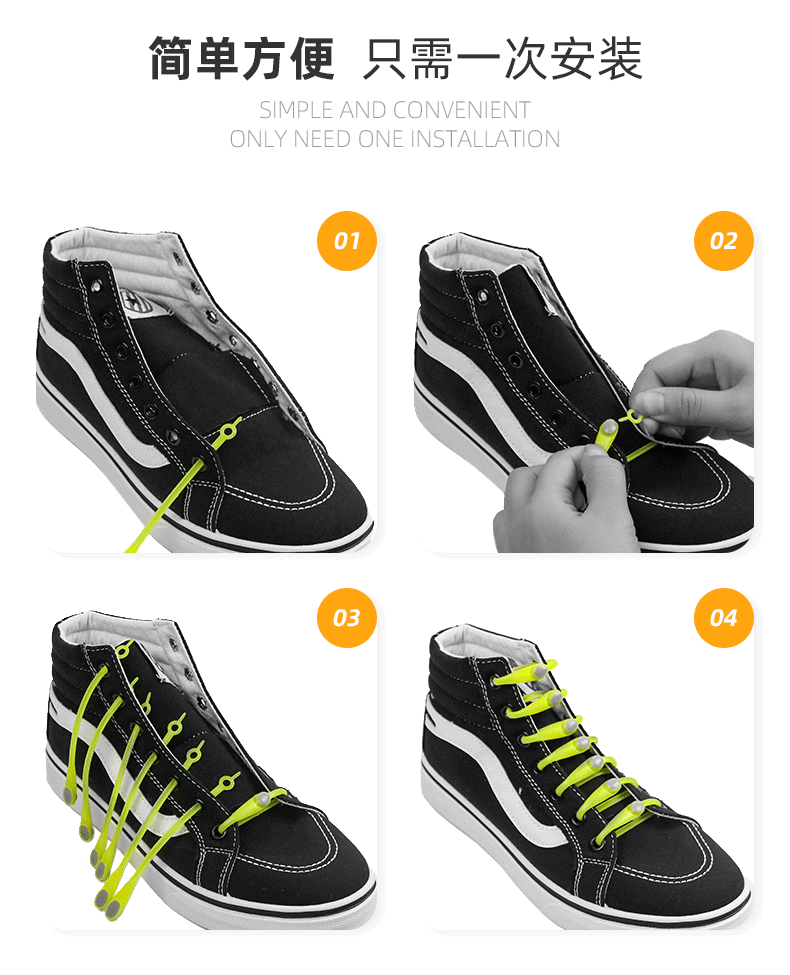 简单方便 只需一次安装

SIMPLE AND CONVENIENT
ONLY NEED ONE INSTALLATION

01

02

03

04