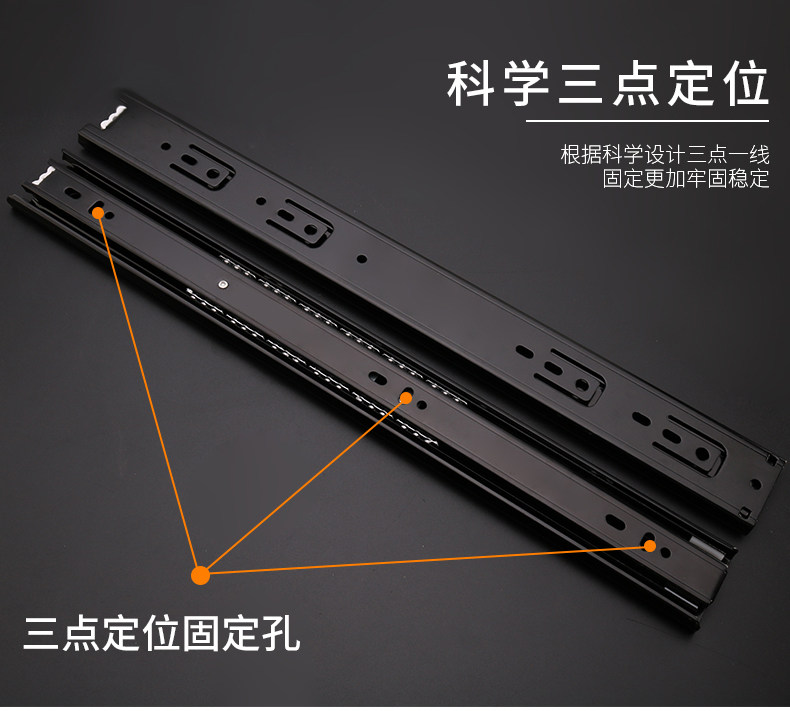 科学三点定位

根据科学设计三点一线
固定更加牢固稳定

三点定位固定孔