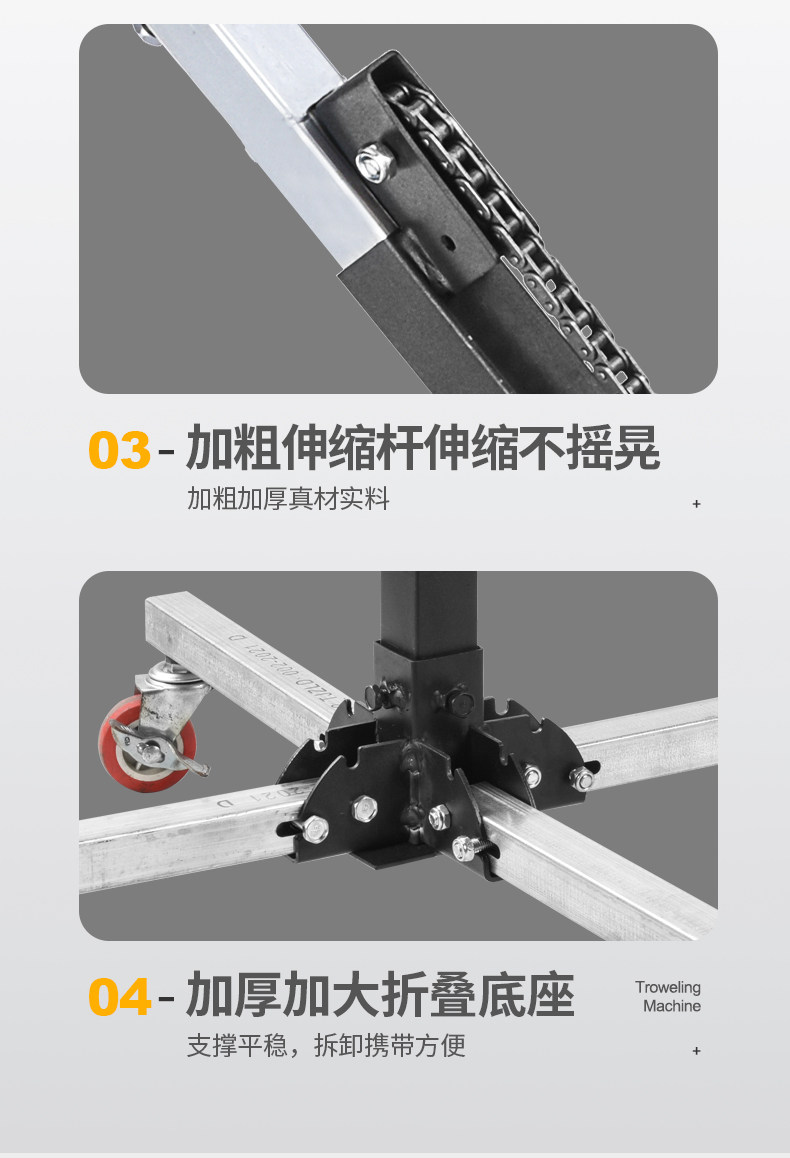 03 - 加粗伸缩杆伸缩不摇晃

加粗加厚真材实料

+

04 - 加厚加大折叠底座

Troweling Machine

支撑平稳，拆卸携带方便

+