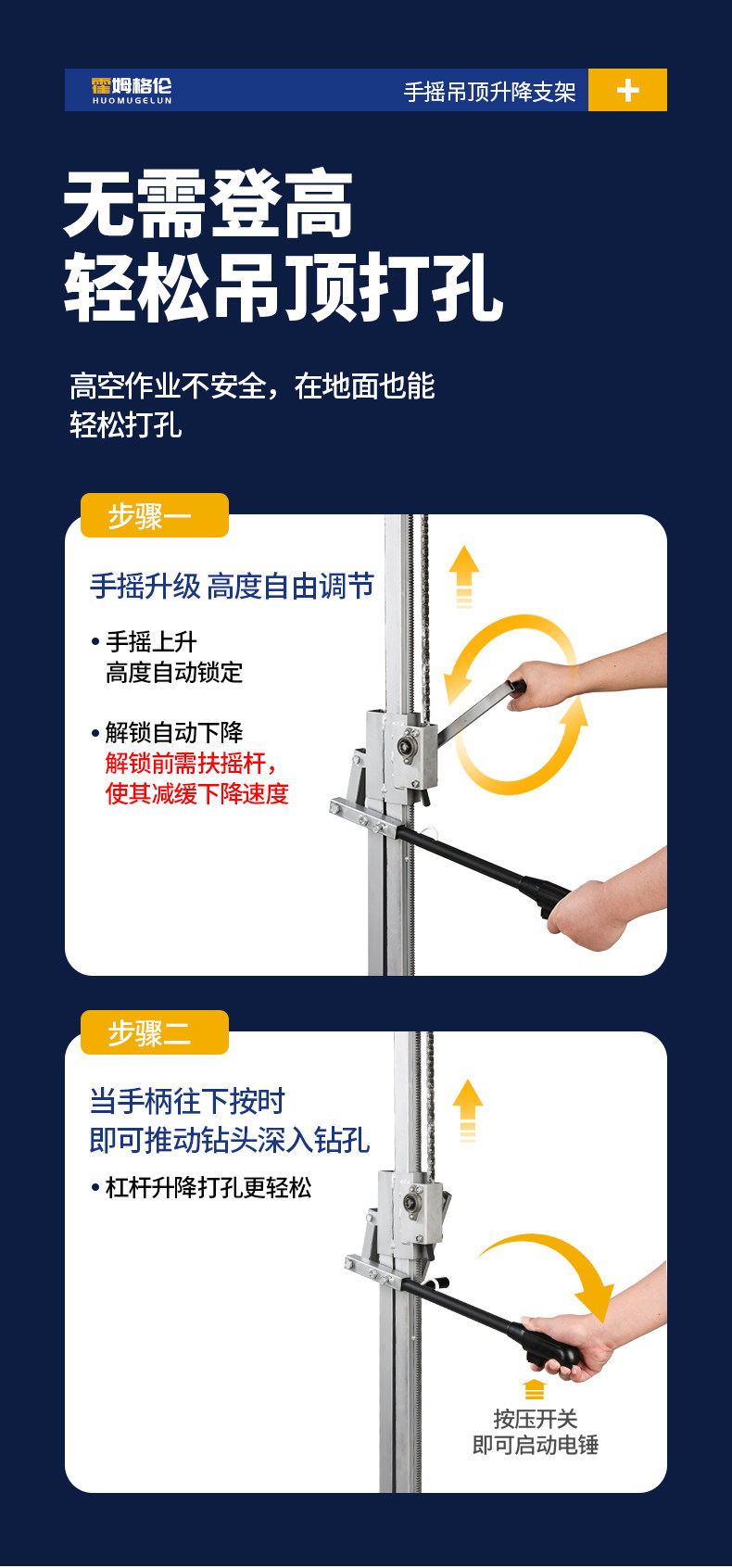 霍姆格伦
HUOMUGELUN

手摇吊顶升降支架 +

无需登高
轻松吊顶打孔

高空作业不安全，在地面也能轻松打孔

步骤一

手摇升级 高度自由调节

• 手摇上升
高度自动锁定

• 解锁自动下降
解锁前需扶摇杆，
使其减缓下降速度

步骤二

当手柄往下按时
即可推动钻头深入钻孔

• 杠杆升降打孔更轻松

按压开关
即可启动电锤