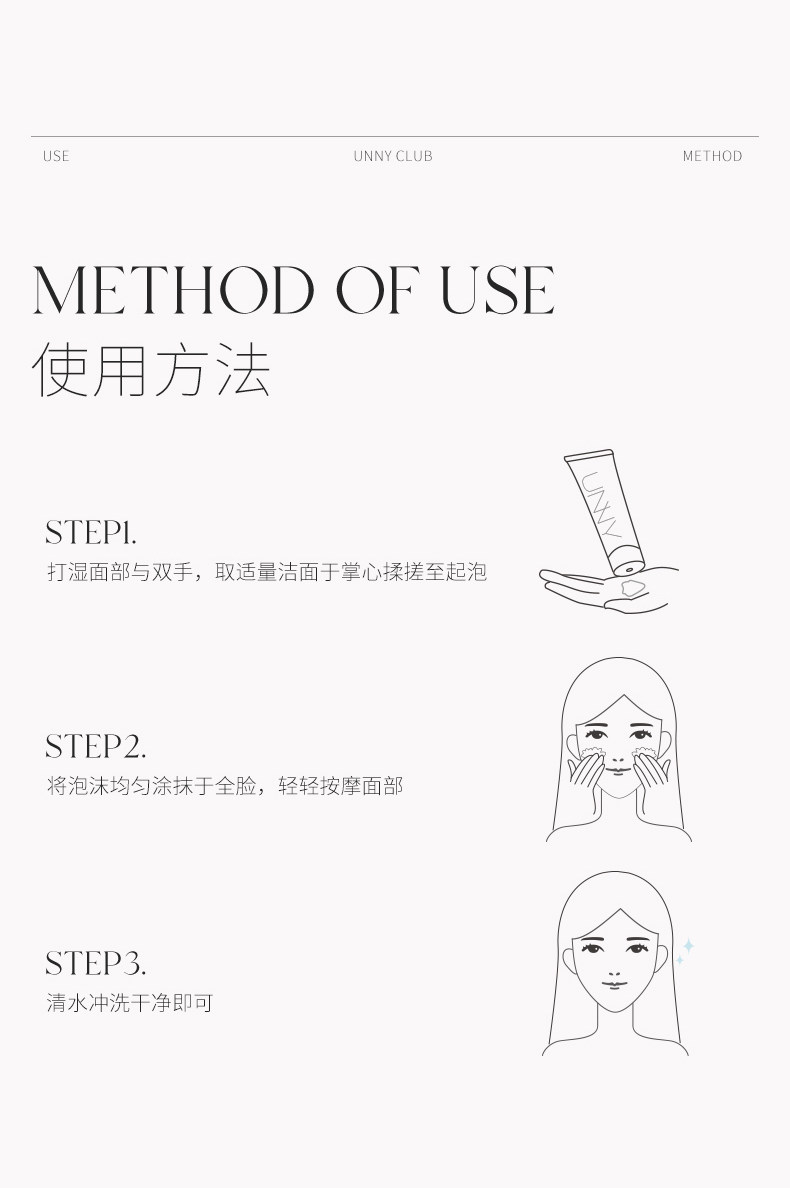 USE UNNY CLUB METHOD

METHOD OF USE
使用方法

STEP1.
打湿面部与双手，取适量洁面于掌心揉搓至起泡

UNNY

STEP2.
将泡沫均匀涂抹于全脸，轻轻按摩面部

STEP3.
清水冲洗干净即可