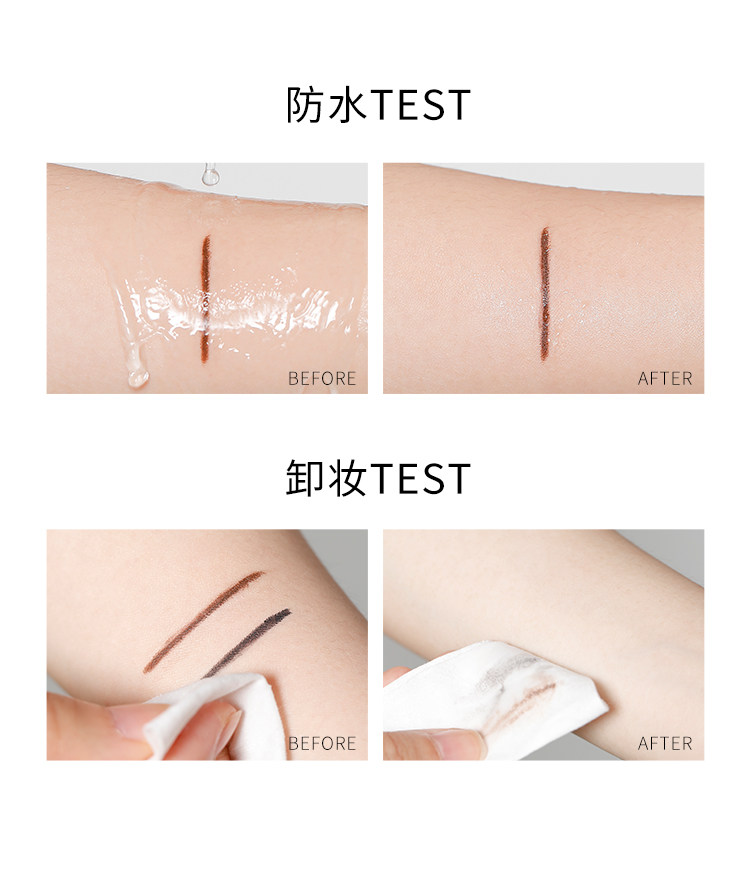 防水TEST

BEFORE

AFTER

卸妆TEST

BEFORE

AFTER