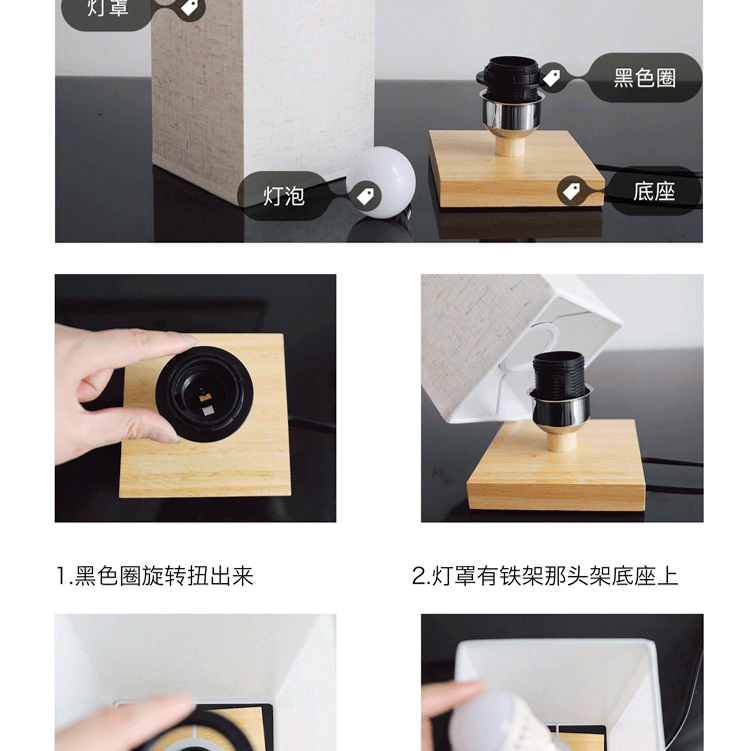 灯罩

黑色圈

灯泡

底座

1.黑色圈旋转扭出来

2.灯罩有铁架那头架底座上