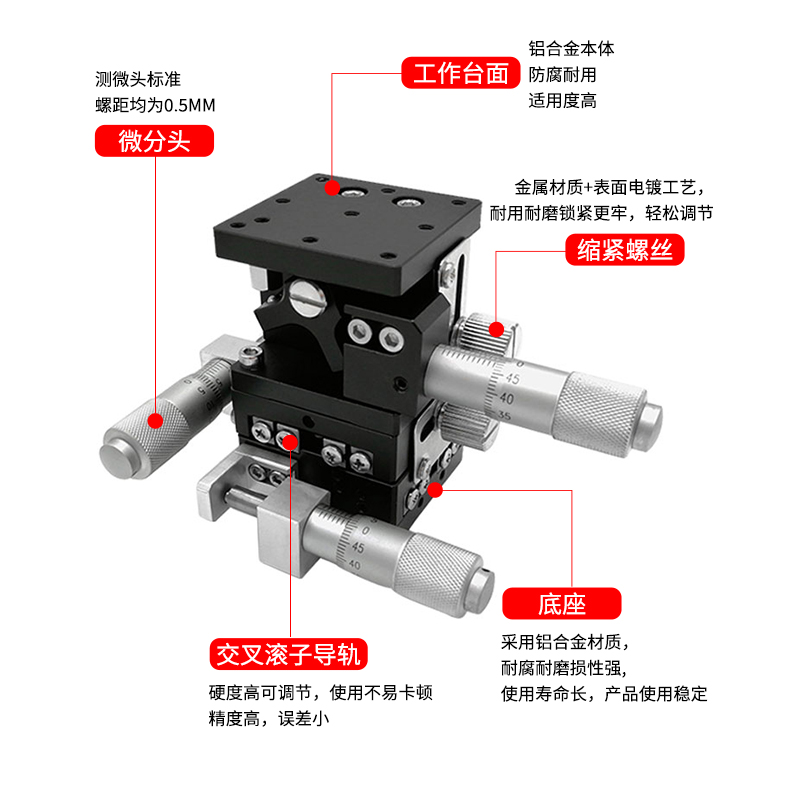 测微头标准
螺距均为0.5MM

微分头

工作台面

铝合金本体
防腐耐用
适用度高

金属材质+表面电镀工艺，
耐用耐磨锁紧更牢，轻松调节

缩紧螺丝

0
45
40
35

0
45
40

底座

采用铝合金材质，
耐腐耐磨损性强，
使用寿命长，产品使用稳定

交叉滚子导轨

硬度高可调节，使用不易卡顿
精度高，误差小