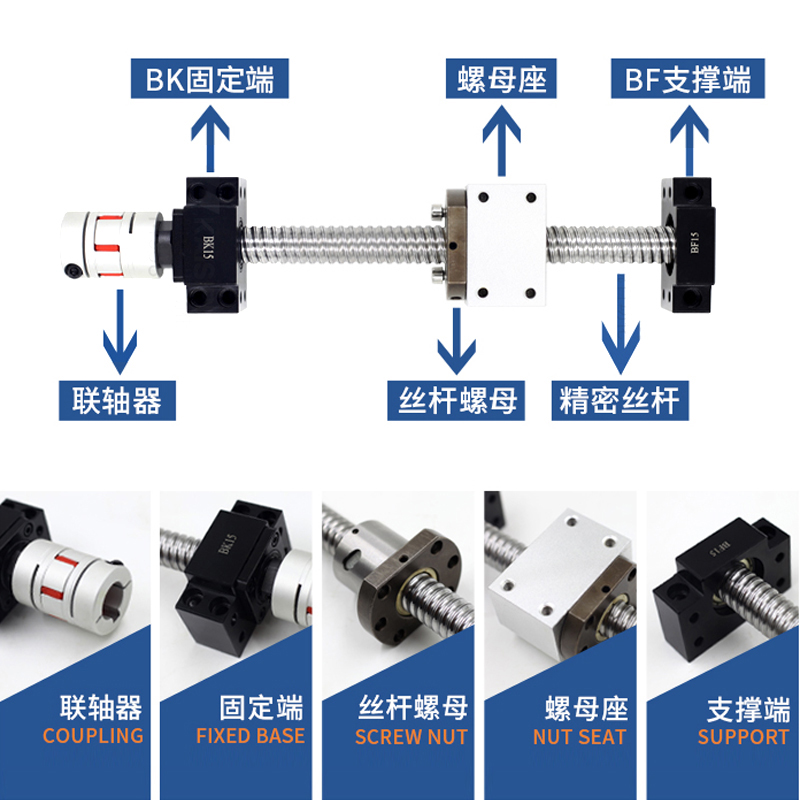 BK固定端

螺母座

BF支撑端

BK15

BF15

联轴器

丝杆螺母

精密丝杆

BK15

BF15

联轴器
COUPLING

固定端
FIXED BASE

丝杆螺母
SCREW NUT

螺母座
NUT SEAT

支撑端
SUPPORT