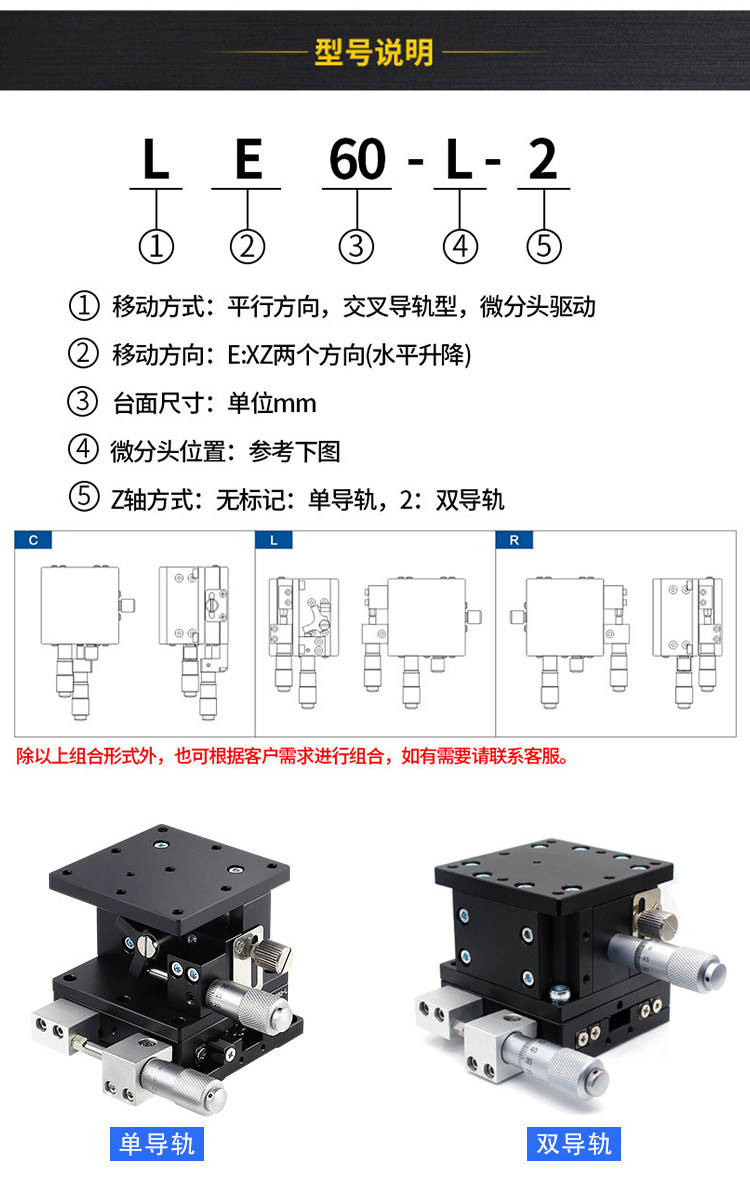 型号说明

L E 60 - L - 2

① ② ③ ④ ⑤

① 移动方式：平行方向，交叉导轨型，微分头驱动

② 移动方向：E:XZ两个方向(水平升降)

③ 台面尺寸：单位mm

④ 微分头位置：参考下图

⑤ Z轴方式：无标记：单导轨，2：双导轨

C

L

R

除以上组合形式外，也可根据客户需求进行组合，如有需要请联系客服。

单导轨

双导轨