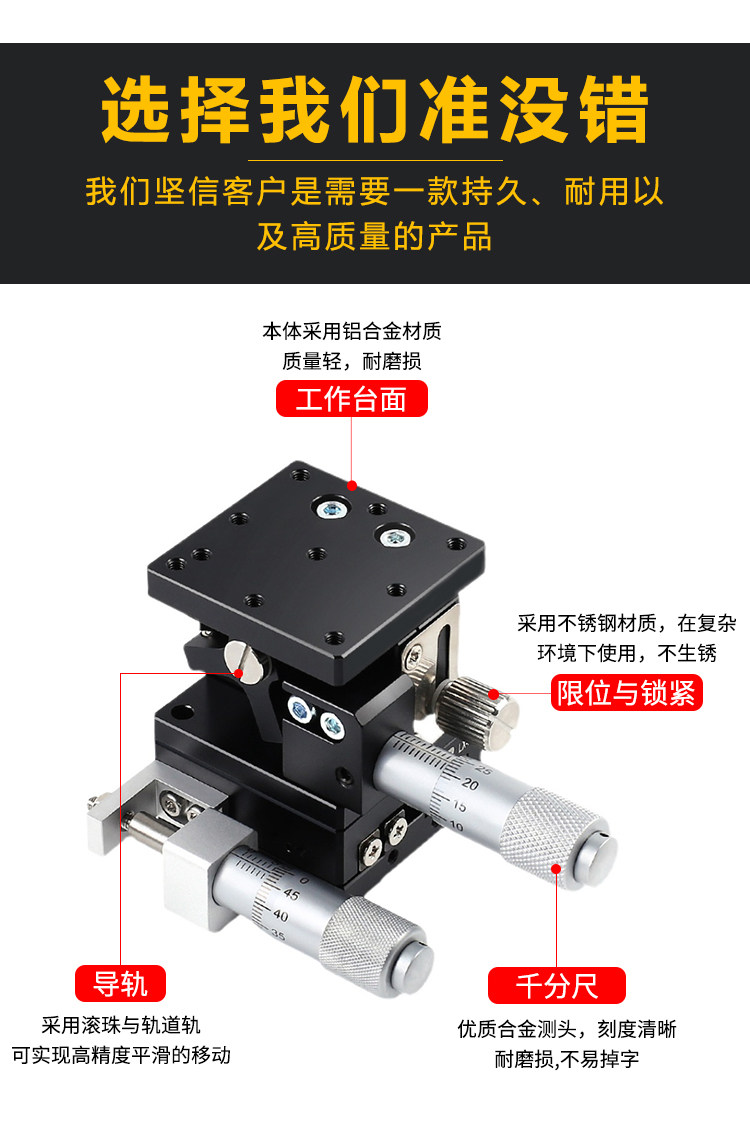 选择我们准没错

我们坚信客户是需要一款持久、耐用以及高质量的产品

本体采用铝合金材质
质量轻，耐磨损

工作台面

采用不锈钢材质，在复杂环境下使用，不生锈

限位与锁紧

25
20
15
10

0
45
40
35

导轨

采用滚珠与轨道轨
可实现高精度平滑的移动

千分尺

优质合金测头，刻度清晰
耐磨损,不易掉字