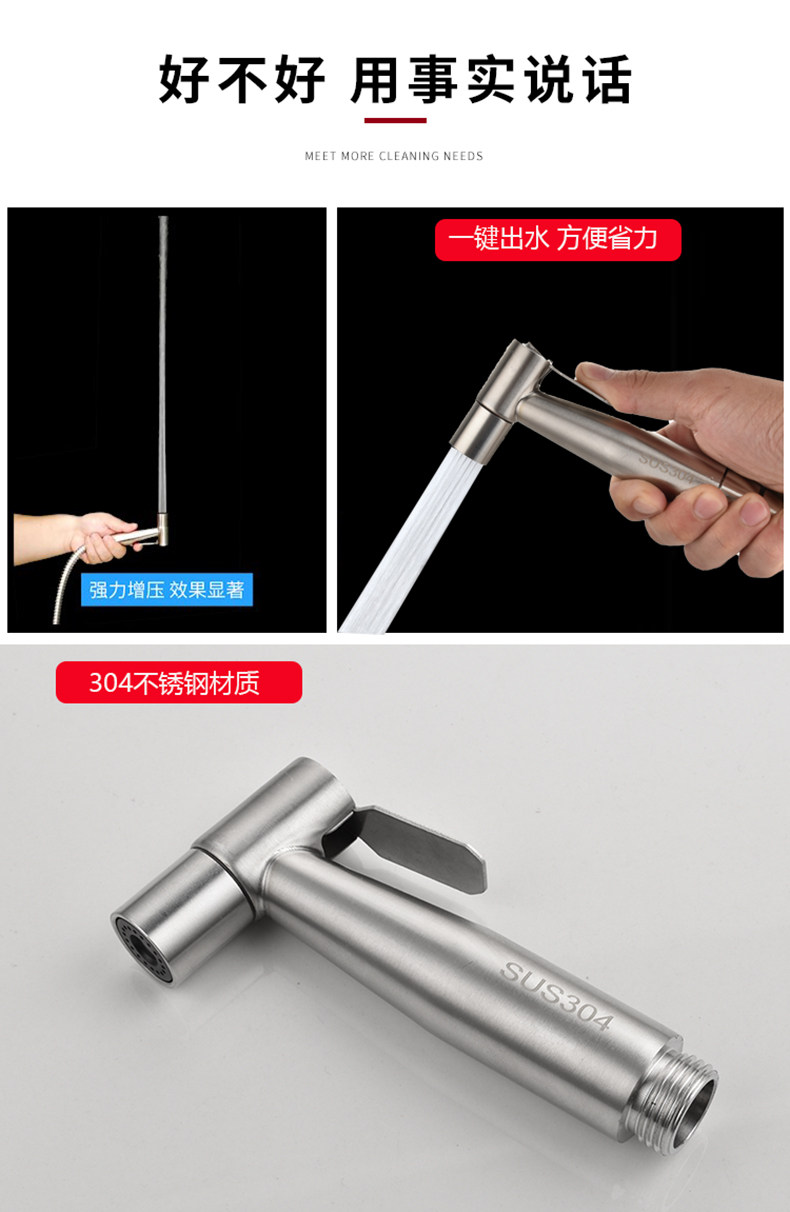 好不好 用事实说话

MEET MORE CLEANING NEEDS

强力增压 效果显著

一键出水 方便省力

SUS304

304不锈钢材质

SUS304