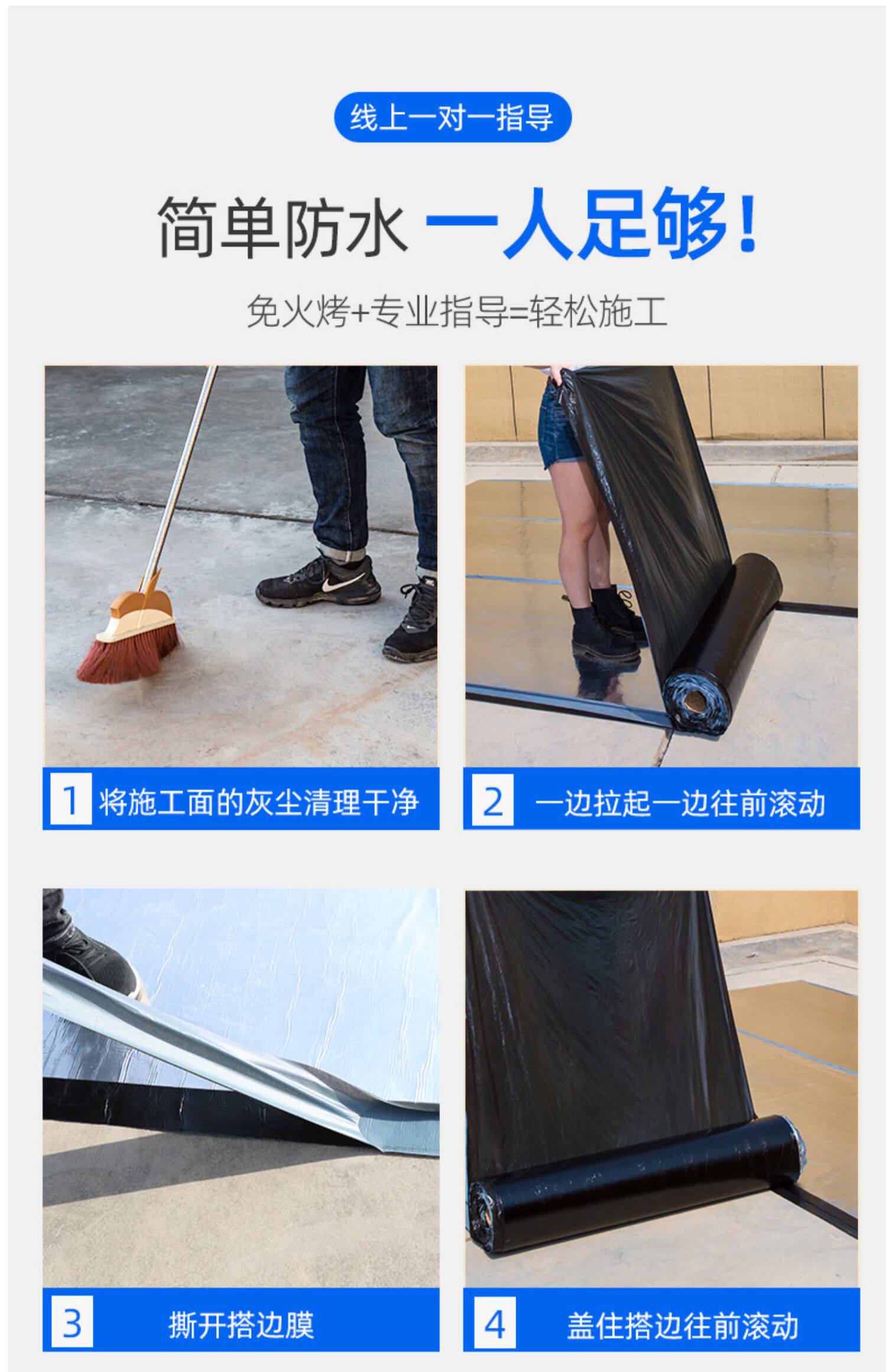 线上一对一指导

简单防水 一人足够！

免火烤+专业指导=轻松施工

1 将施工面的灰尘清理干净

2 一边拉起一边往前滚动

3 撕开搭边膜

4 盖住搭边往前滚动