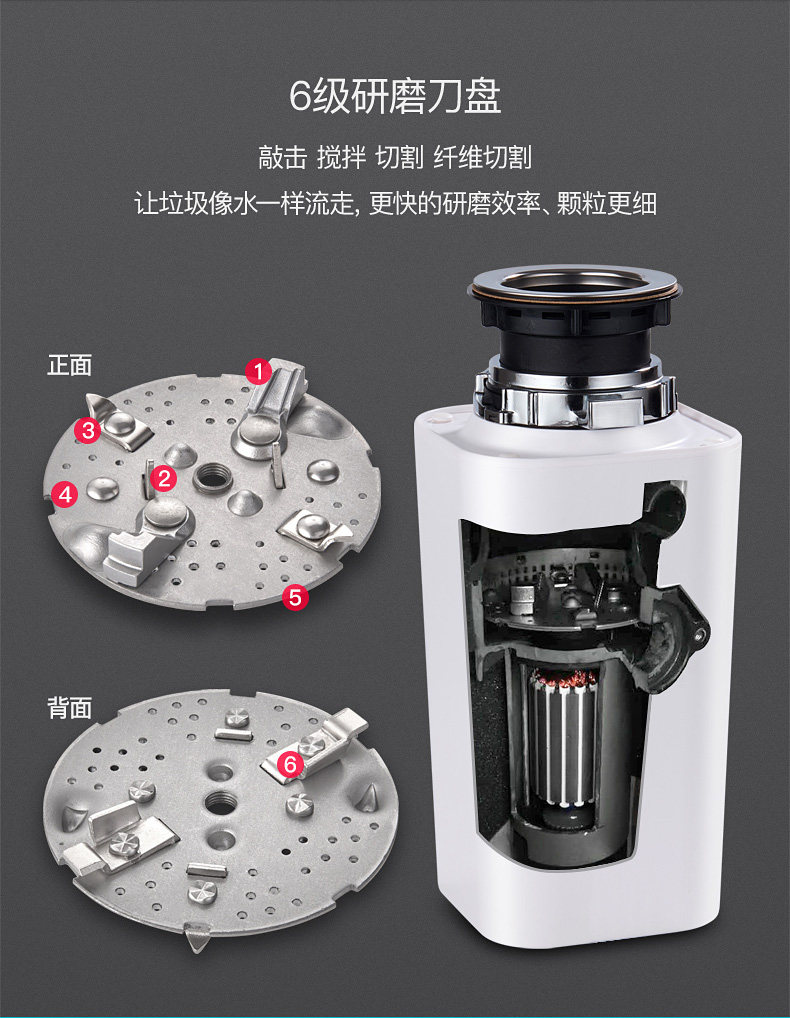 6级研磨刀盘

敲击 搅拌 切割 纤维切割

让垃圾像水一样流走, 更快的研磨效率、颗粒更细

正面

1

3

2

4

5

背面

6