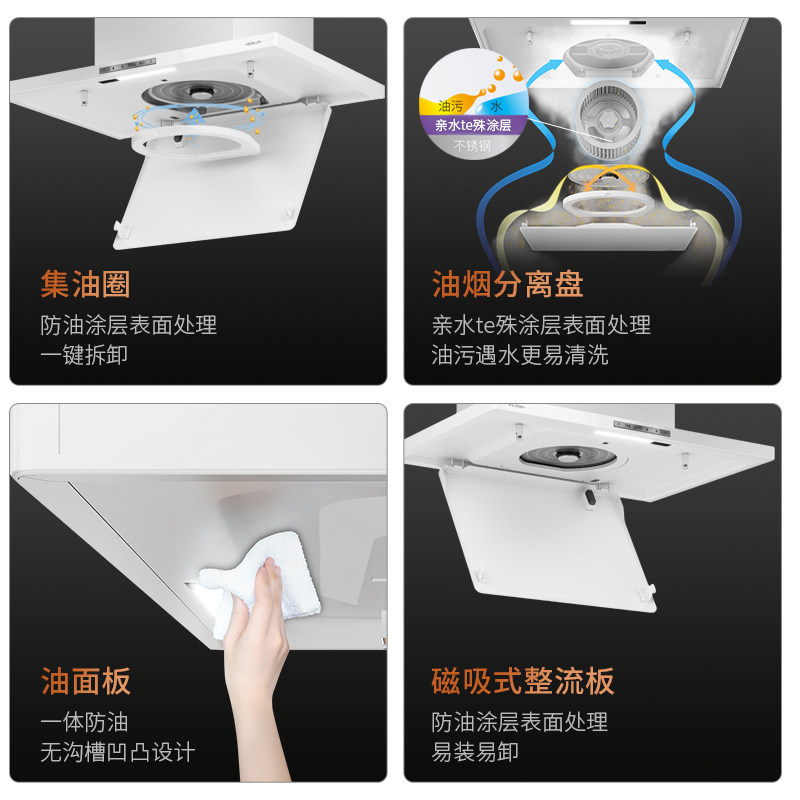 集油圈
防油涂层表面处理
一键拆卸

油污
水
亲水te殊涂层
不锈钢

油烟分离盘
亲水te殊涂层表面处理
油污遇水更易清洗

油面板
一体防油
无沟槽凹凸设计

磁吸式整流板
防油涂层表面处理
易装易卸