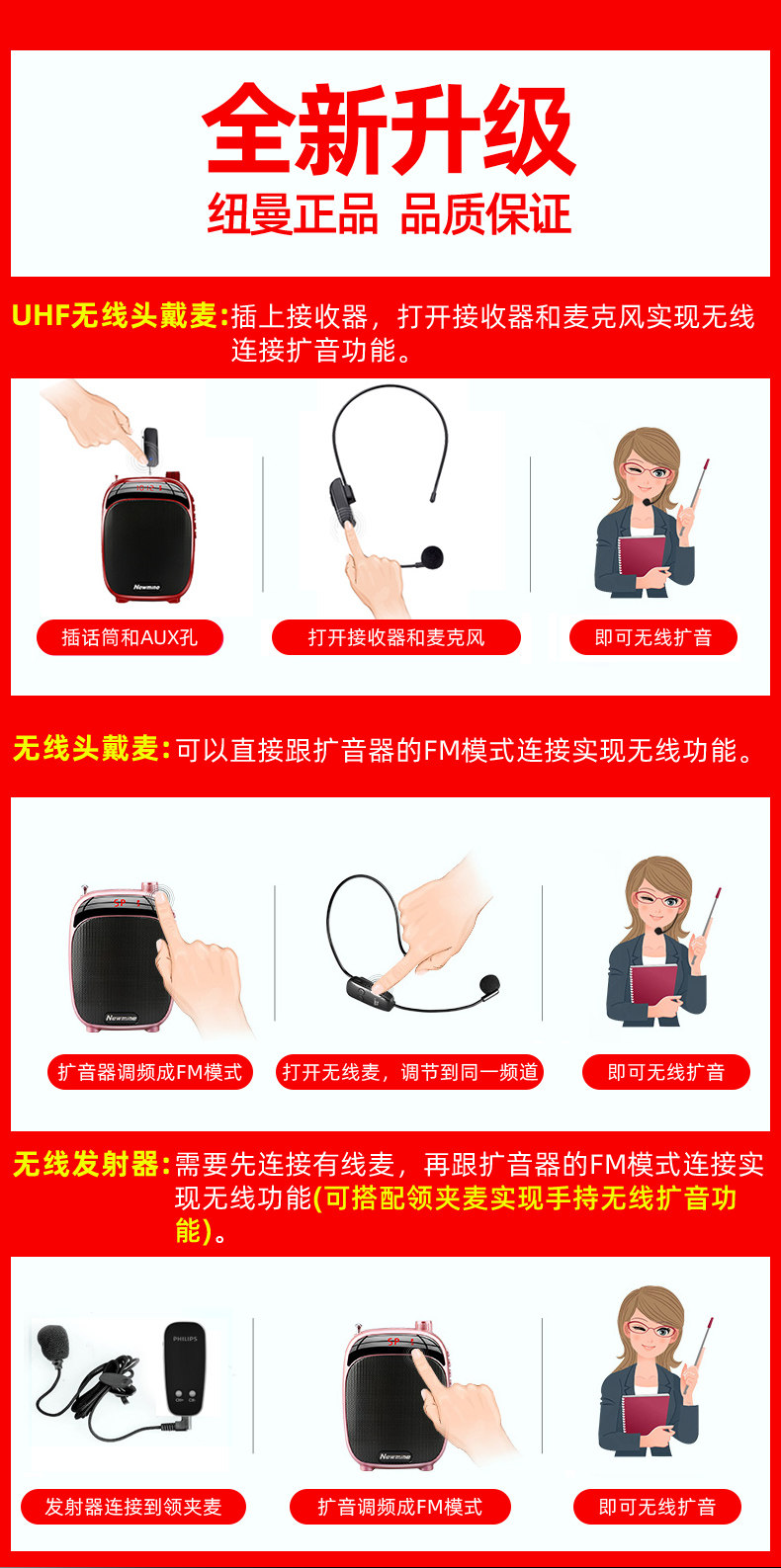 全新升级
纽曼正品 品质保证

UHF无线头戴麦:插上接收器，打开接收器和麦克风实现无线连接扩音功能。

Newmine

插话筒和AUX孔
打开接收器和麦克风
即可无线扩音

无线头戴麦:可以直接跟扩音器的FM模式连接实现无线功能。

Newmine

扩音器调频成FM模式
打开无线麦，调节到同一频道
即可无线扩音

无线发射器:需要先连接有线麦，再跟扩音器的FM模式连接实现无线功能(可搭配领夹麦实现手持无线扩音功能)。

PHILIPS

Newmine

发射器连接到领夹麦
扩音调频成FM模式
即可无线扩音