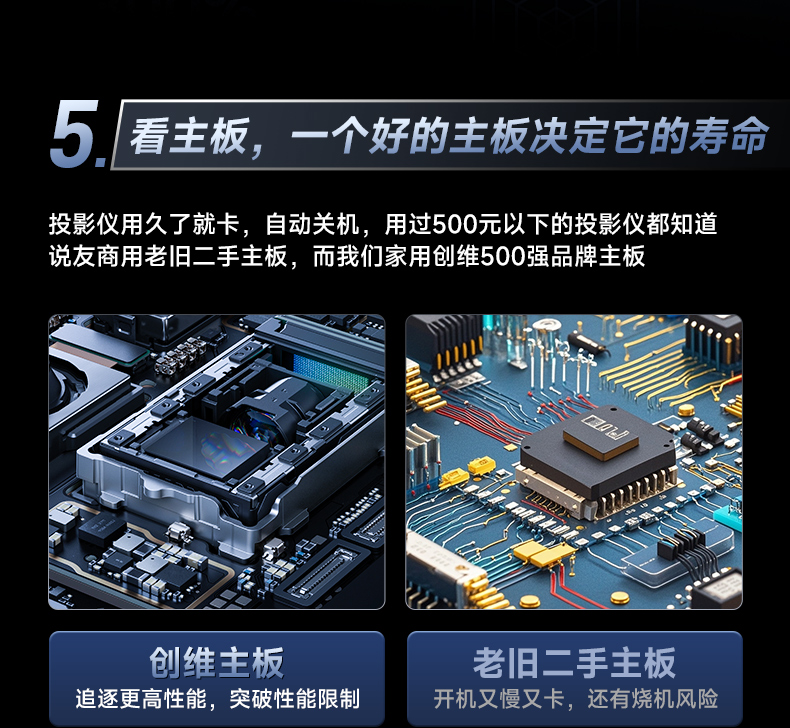 5. 看主板，一个好的主板决定它的寿命

投影仪用久了就卡，自动关机，用过500元以下的投影仪都知道说友商用老旧二手主板，而我们家用创维500强品牌主板

创维主板
追逐更高性能，突破性能限制

老旧二手主板
开机又慢又卡，还有烧机风险