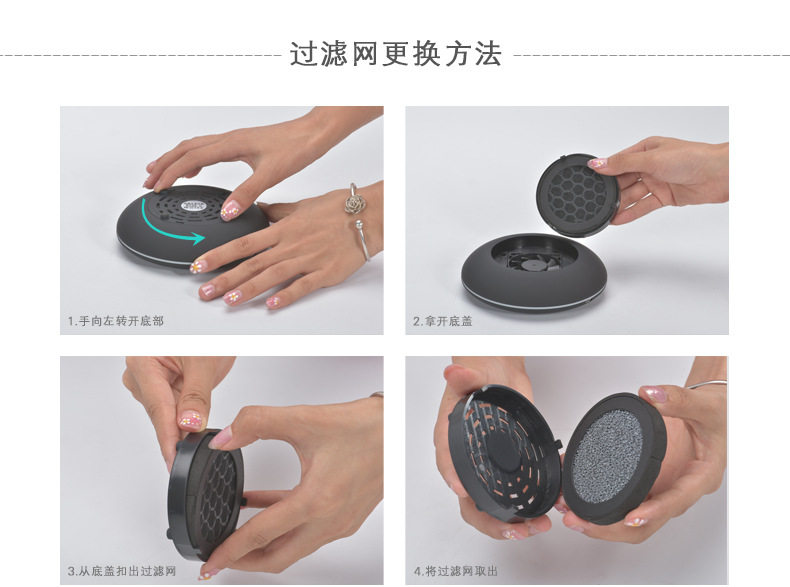 过滤网更换方法

1.手向左转开底部

2.拿开底盖

3.从底盖扣出过滤网

4.将过滤网取出