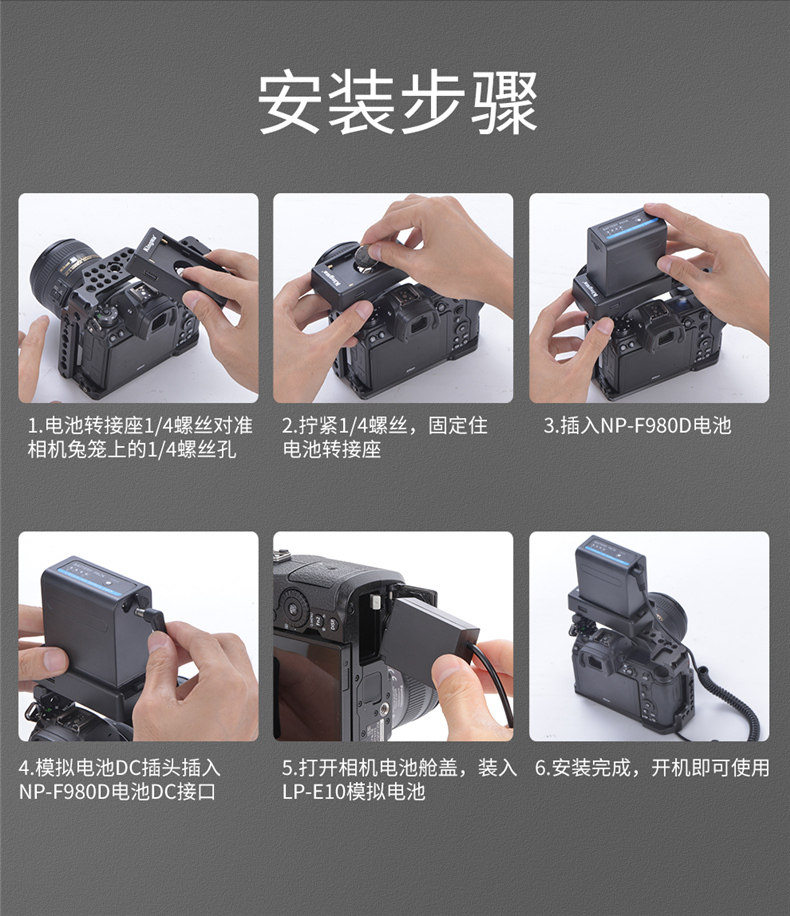 安装步骤

1.电池转接座1/4螺丝对准相机兔笼上的1/4螺丝孔

2.拧紧1/4螺丝，固定住电池转接座

3.插入NP-F980D电池

4.模拟电池DC插头插入NP-F980D电池DC接口

5.打开相机电池舱盖，装入LP-E10模拟电池

6.安装完成，开机即可使用