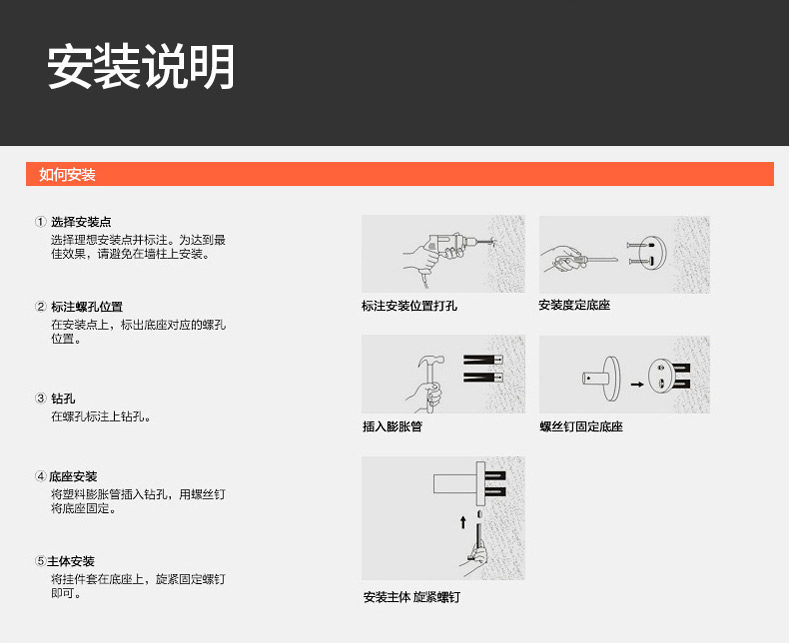 安装说明

如何安装

① 选择安装点
选择理想安装点并标注。为达到最佳效果，请避免在墙柱上安装。

② 标注螺孔位置
在安装点上，标出底座对应的螺孔位置。

③ 钻孔
在螺孔标注上钻孔。

④ 底座安装
将塑料膨胀管插入钻孔，用螺丝钉将底座固定。

⑤ 主体安装
将挂件套在底座上，旋紧固定螺钉即可。

标注安装位置打孔

安装度定底座

插入膨胀管

螺丝钉固定底座

安装主体 旋紧螺钉