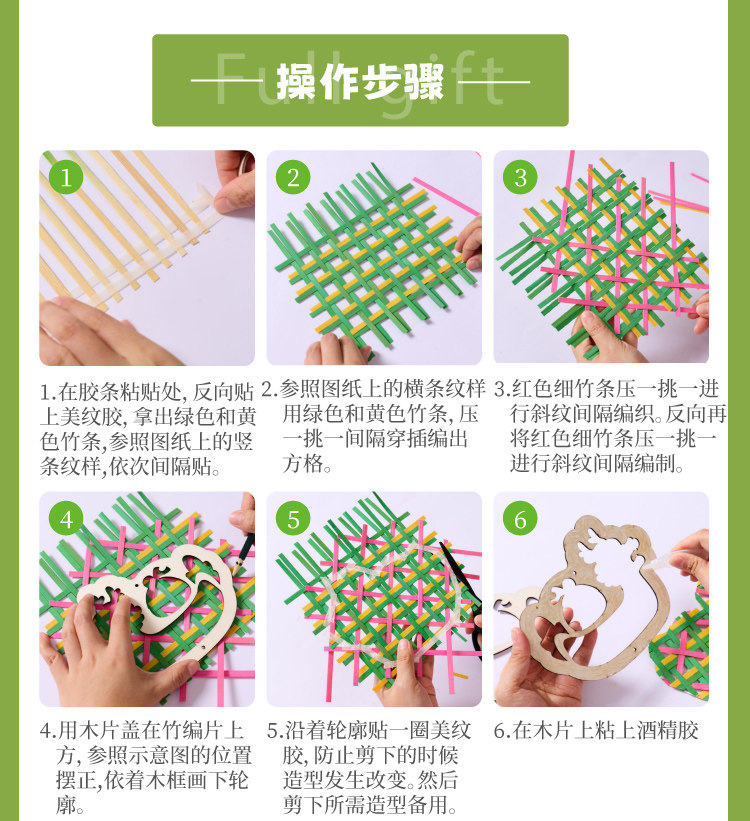 Fullgift
操作步骤

1

2

3

1.在胶条粘贴处, 反向贴上美纹胶, 拿出绿色和黄色竹条,参照图纸上的竖条纹样,依次间隔贴。

2.参照图纸上的横条纹样用绿色和黄色竹条, 压一挑一间隔穿插编出方格。

3.红色细竹条压一挑一进行斜纹间隔编织。反向再将红色细竹条压一挑一进行斜纹间隔编制。

4

5

6

4.用木片盖在竹编片上方, 参照示意图的位置摆正,依着木框画下轮廓。

5.沿着轮廓贴一圈美纹胶, 防止剪下的时候造型发生改变。然后剪下所需造型备用。

6.在木片上粘上酒精胶