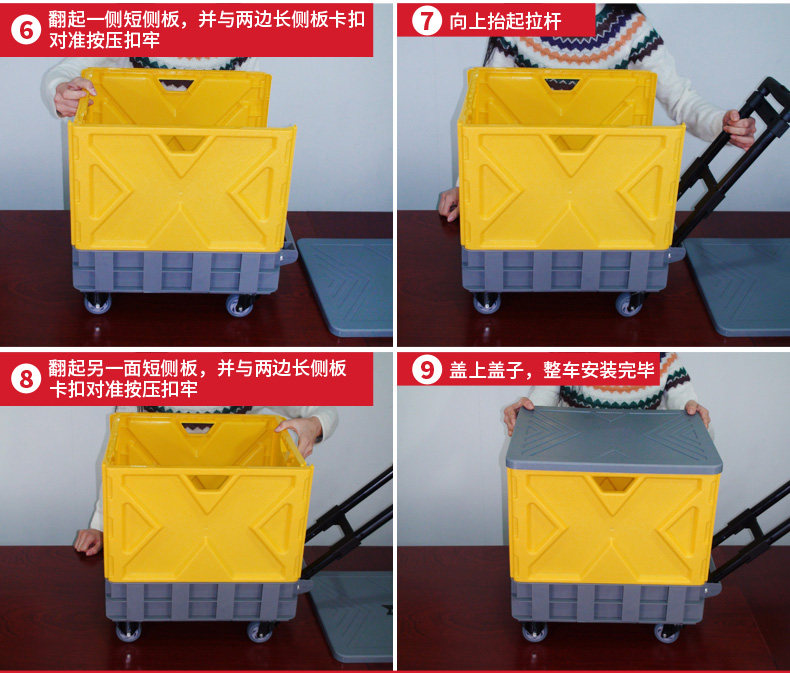 6 翻起一侧短侧板，并与两边长侧板卡扣对准按压扣牢

7 向上抬起拉杆

8 翻起另一面短侧板，并与两边长侧板卡扣对准按压扣牢

9 盖上盖子，整车安装完毕