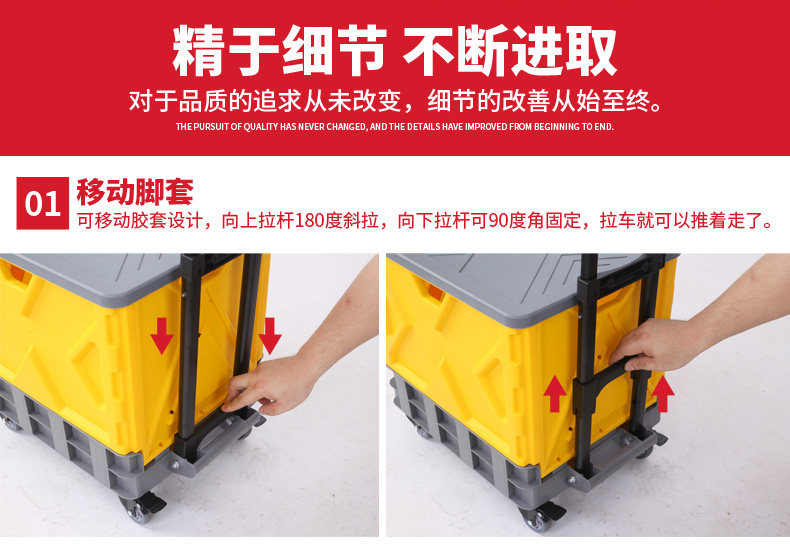 精于细节 不断进取

对于品质的追求从未改变，细节的改善从始至终。

THE PURSUIT OF QUALITY HAS NEVER CHANGED, AND THE DETAILS HAVE IMPROVED FROM BEGINNING TO END.

01 移动脚套

可移动胶套设计，向上拉杆180度斜拉，向下拉杆可90度角固定，拉车就可以推着走了。