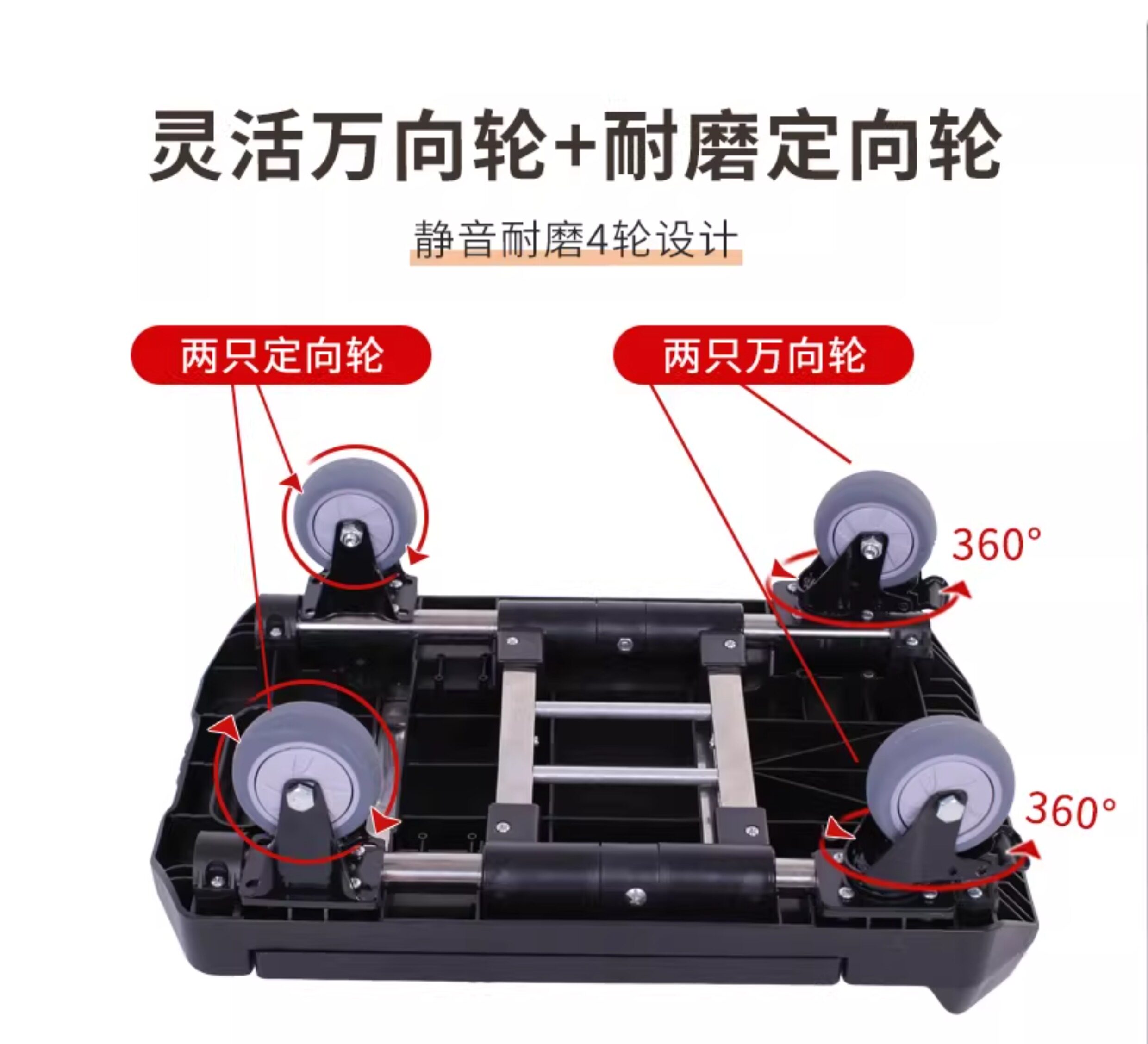 灵活万向轮+耐磨定向轮

静音耐磨4轮设计

两只定向轮

两只万向轮

360°

360°