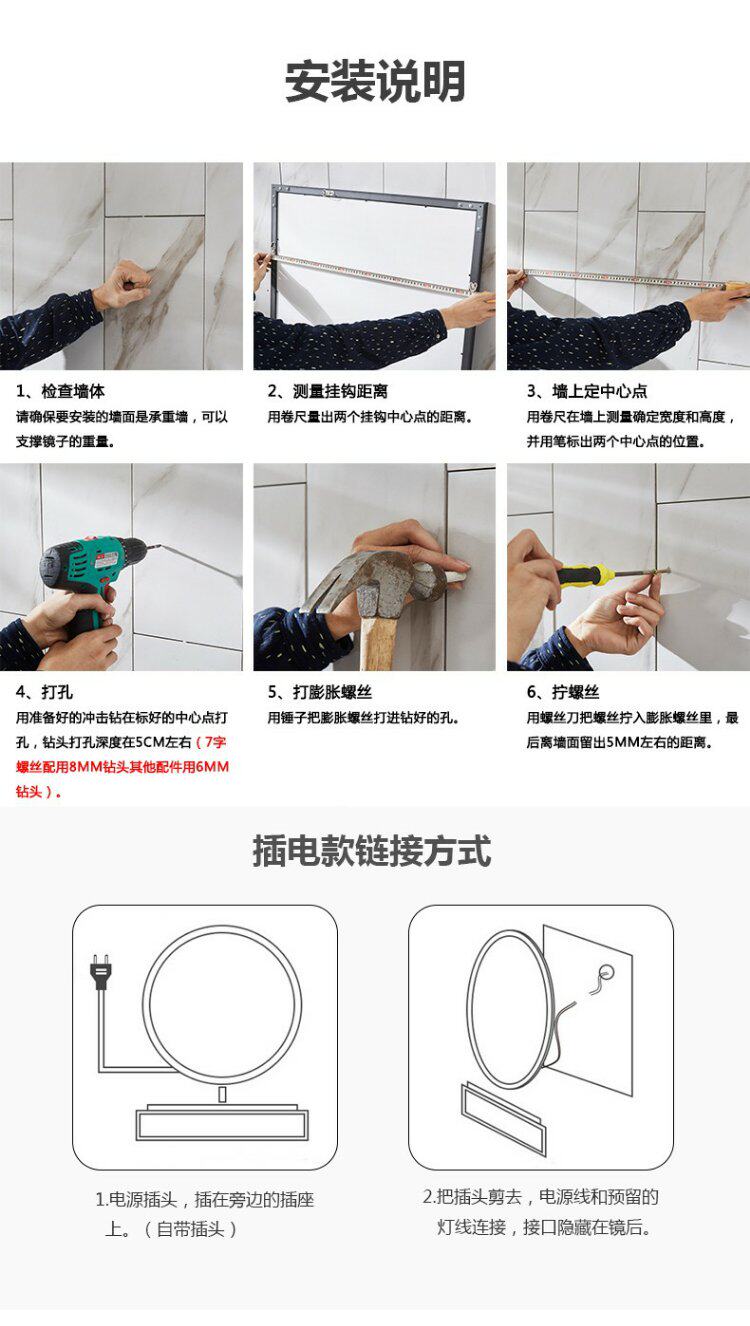 安装说明

1、检查墙体
请确保要安装的墙面是承重墙，可以支撑镜子的重量。

2、测量挂钩距离
用卷尺量出两个挂钩中心点的距离。

3、墙上定中心点
用卷尺在墙上测量确定宽度和高度，并用笔标出两个中心点的位置。

4、打孔
用准备好的冲击钻在标好的中心点打孔，钻头打孔深度在5CM左右（7字螺丝配用8MM钻头其他配件用6MM钻头）。

5、打膨胀螺丝
用锤子把膨胀螺丝打进钻好的孔。

6、拧螺丝
用螺丝刀把螺丝拧入膨胀螺丝里，最后离墙面留出5MM左右的距离。

插电款链接方式

1.电源插头，插在旁边的插座上。（自带插头）

2.把插头剪去，电源线和预留的灯线连接，接口隐藏在镜后。