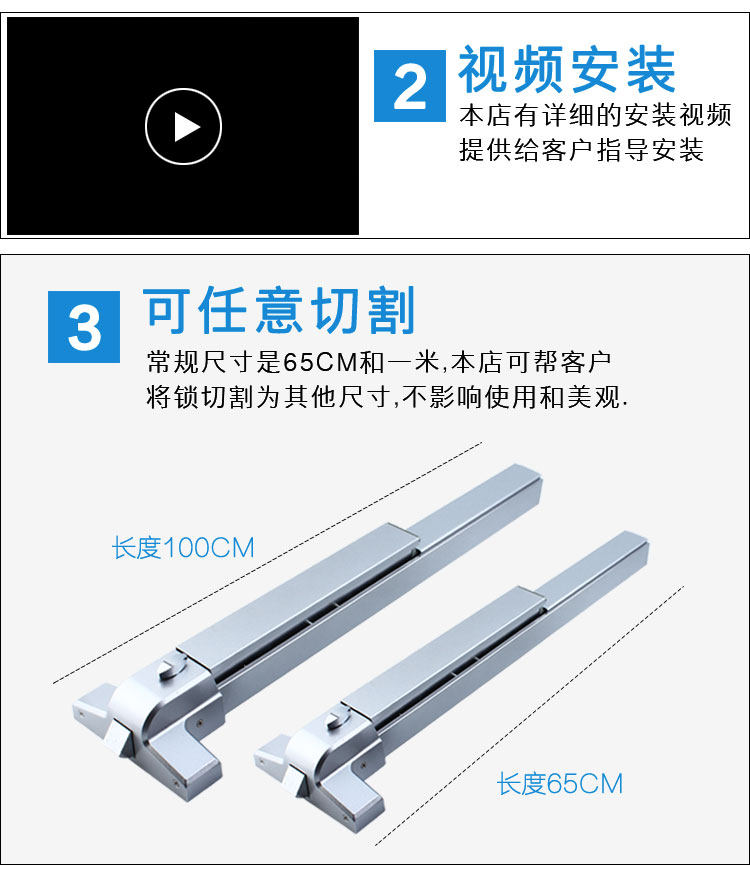 2 视频安装
本店有详细的安装视频
提供给客户指导安装

3 可任意切割
常规尺寸是65CM和一米,本店可帮客户
将锁切割为其他尺寸,不影响使用和美观.

长度100CM

长度65CM