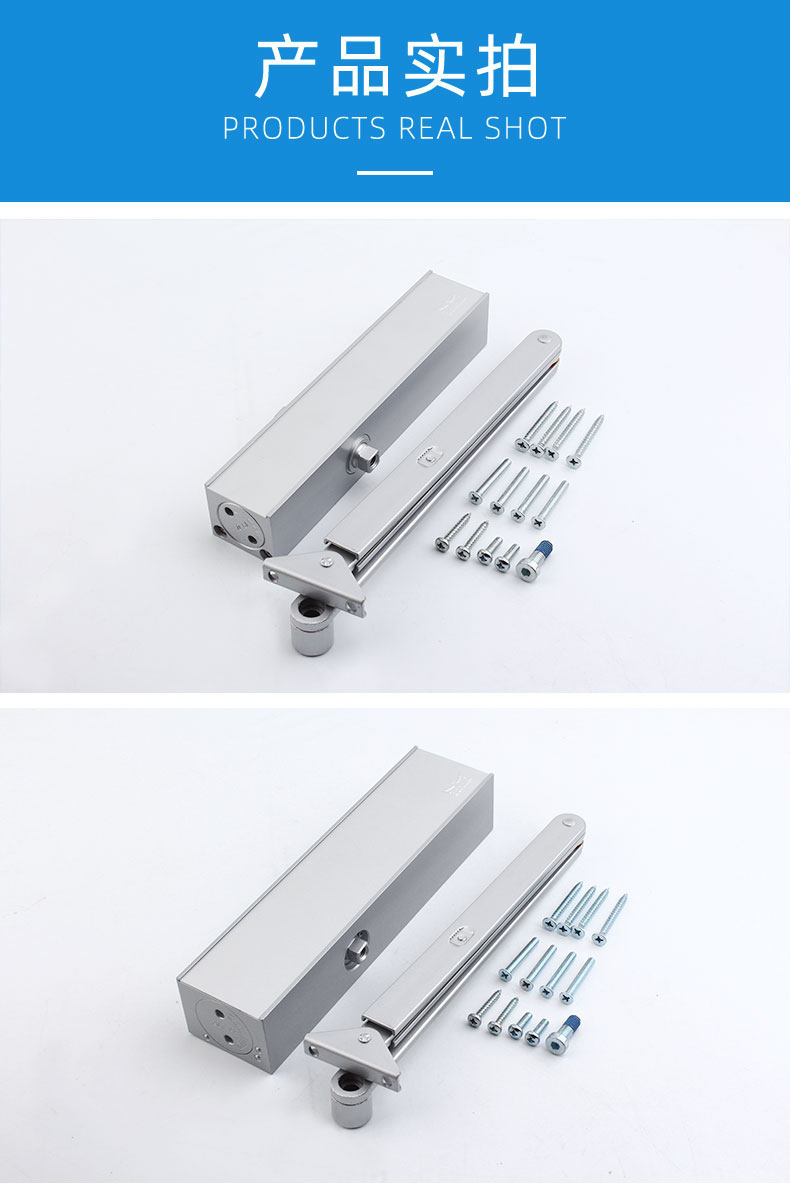 产品实拍
PRODUCTS REAL SHOT