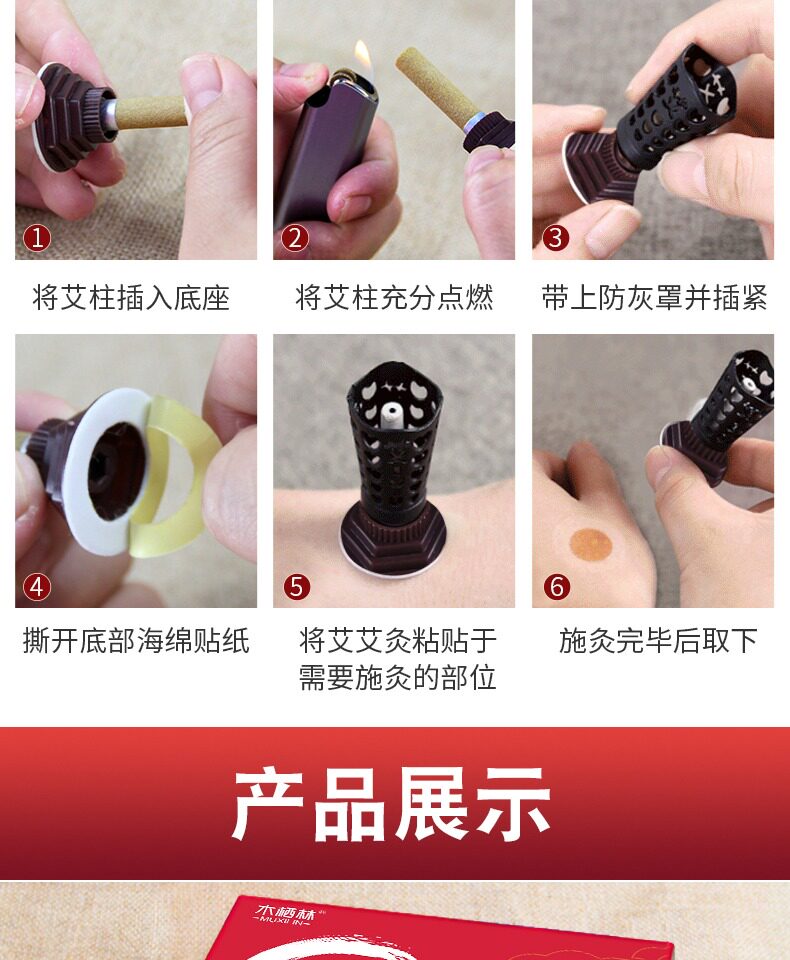 1
将艾柱插入底座

2
将艾柱充分点燃

3
带上防灰罩并插紧

4
撕开底部海绵贴纸

5
将艾艾灸粘贴于需要施灸的部位

6
施灸完毕后取下

产品展示

木栖林
MUXILIN