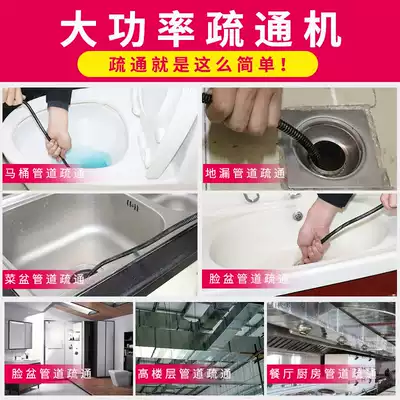 大功率疏通机

疏通就是这么简单！

马桶管道疏通

地漏管道疏通

菜盆管道疏通

脸盆管道疏通

脸盆管道疏通

高楼层管道疏通

餐厅厨房管道疏通