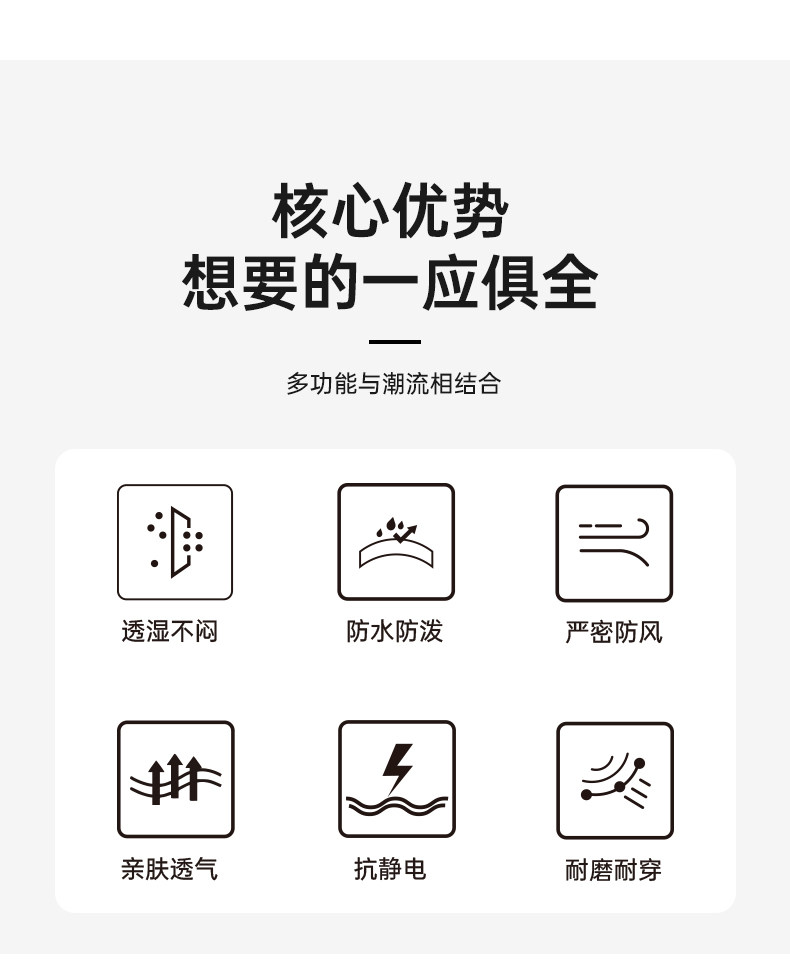 核心优势
想要的一应俱全

多功能与潮流相结合

透湿不闷

防水防泼

严密防风

亲肤透气

抗静电

耐磨耐穿