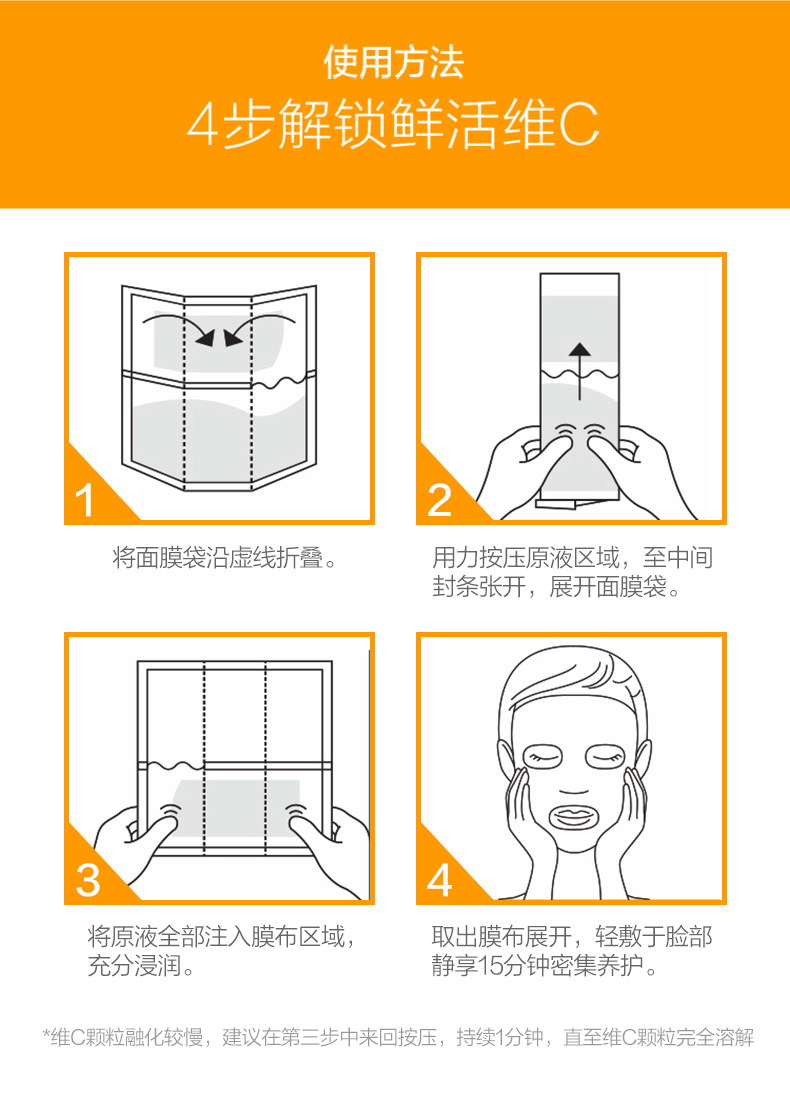 使用方法
4步解锁鲜活维C

1

将面膜袋沿虚线折叠。

2

用力按压原液区域，至中间封条张开，展开面膜袋。

3

将原液全部注入膜布区域，充分浸润。

4

取出膜布展开，轻敷于脸部静享15分钟密集养护。

*维C颗粒融化较慢，建议在第三步中来回按压，持续1分钟，直至维C颗粒完全溶解