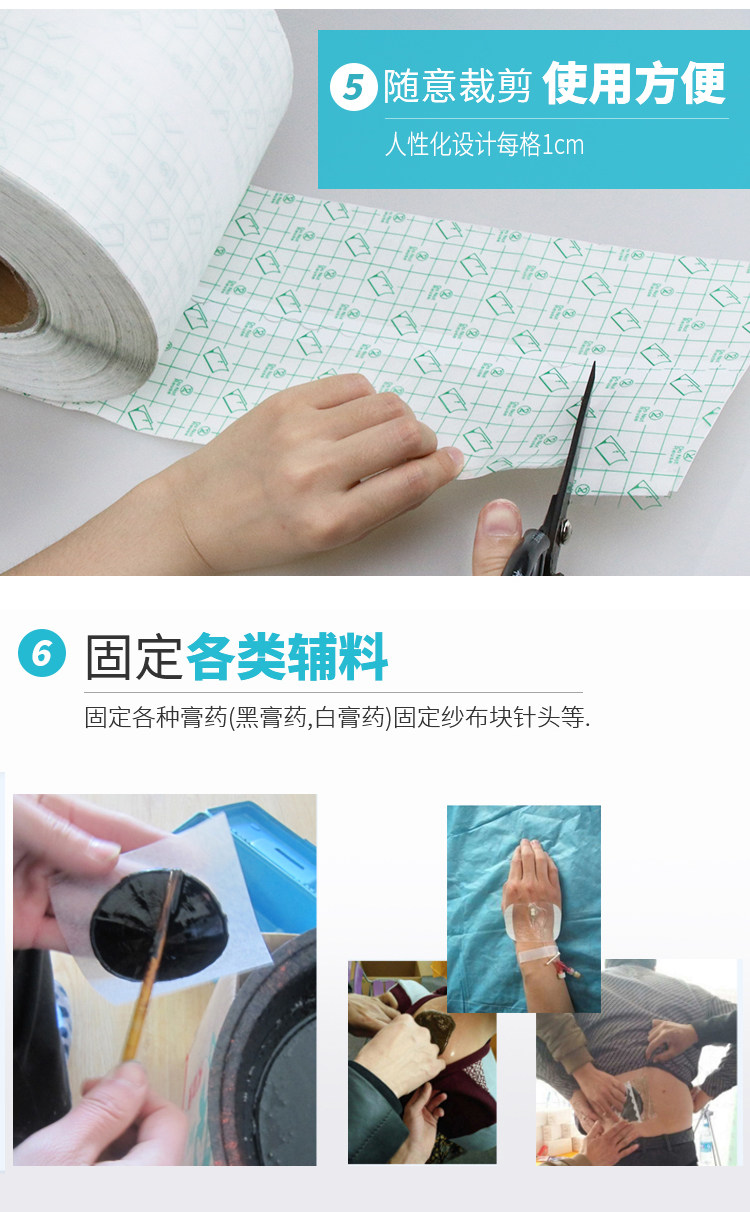 5 随意裁剪 使用方便

人性化设计每格1cm

6 固定各类辅料

固定各种膏药(黑膏药,白膏药)固定纱布块针头等.