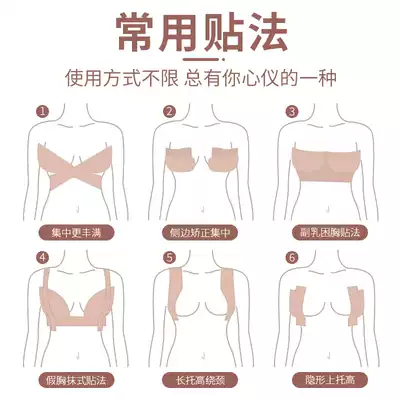 常用贴法

使用方式不限 总有你心仪的一种

①

集中更丰满

②

侧边矫正集中

③

副乳困胸贴法

④

假胸抹式贴法

⑤

长托高绕颈

⑥

隐形上托高