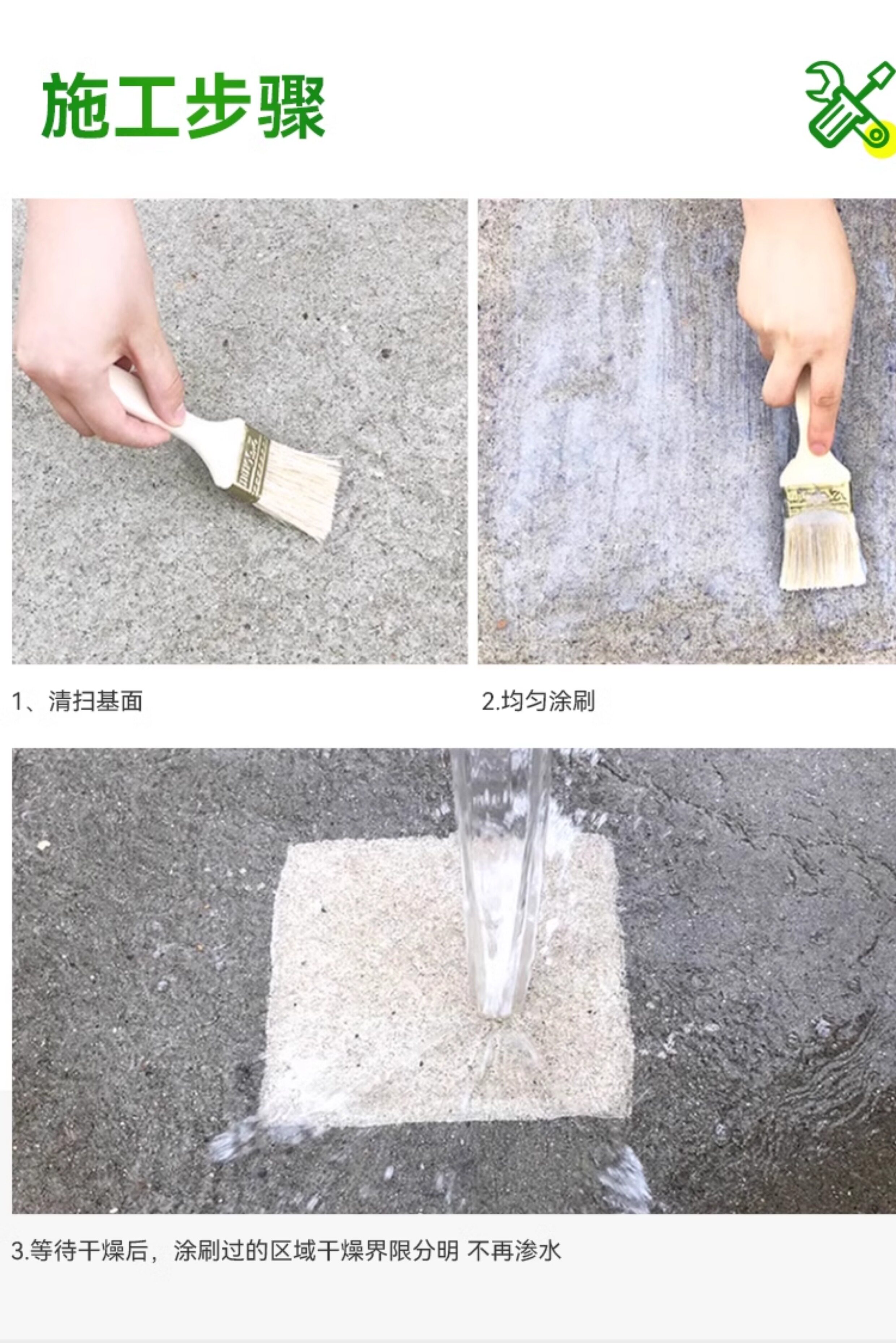 施工步骤

1、清扫基面

2.均匀涂刷

3.等待干燥后，涂刷过的区域干燥界限分明 不再渗水