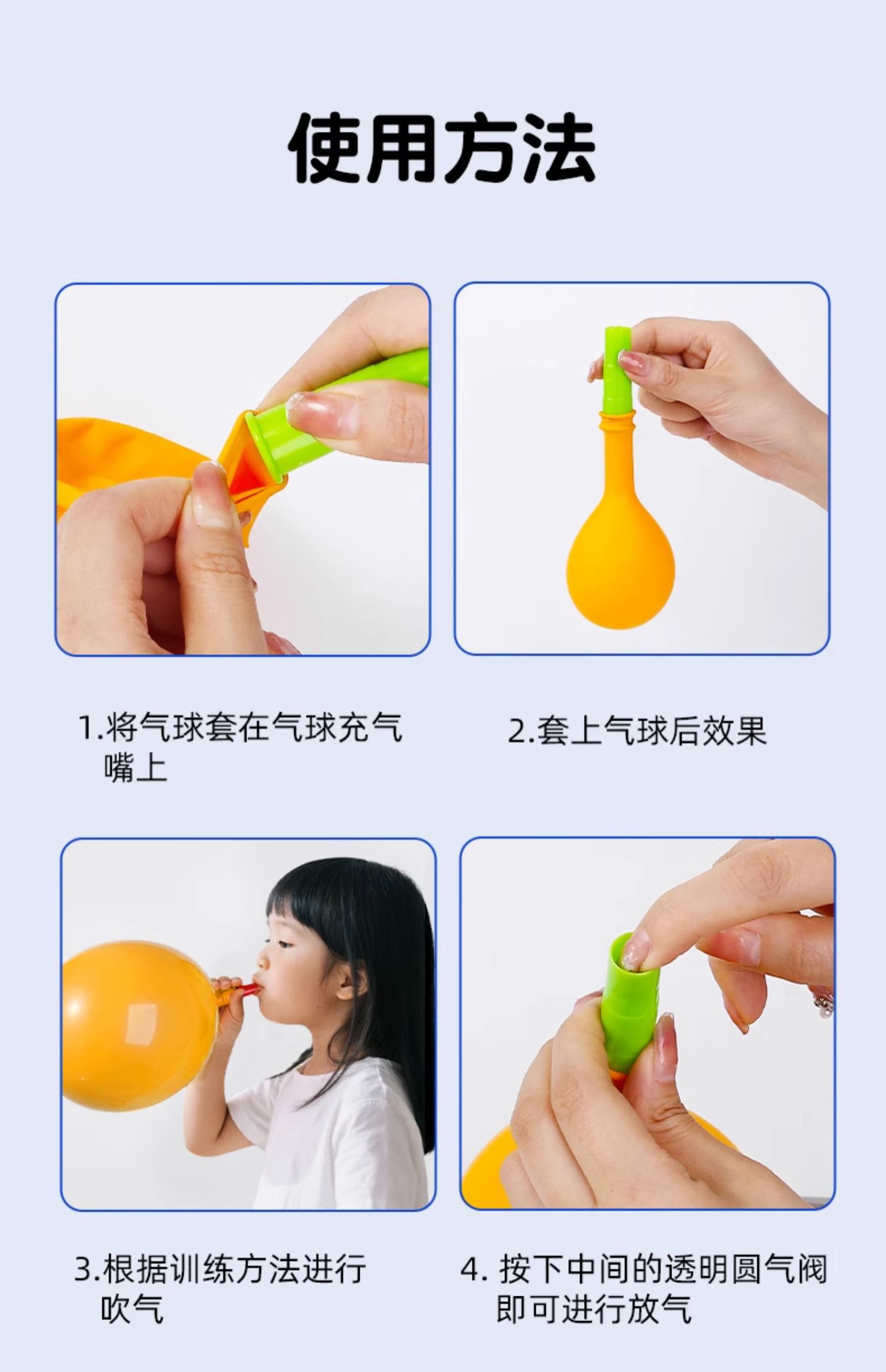 使用方法

1.将气球套在气球充气嘴上

2.套上气球后效果

3.根据训练方法进行吹气

4. 按下中间的透明圆气阀即可进行放气