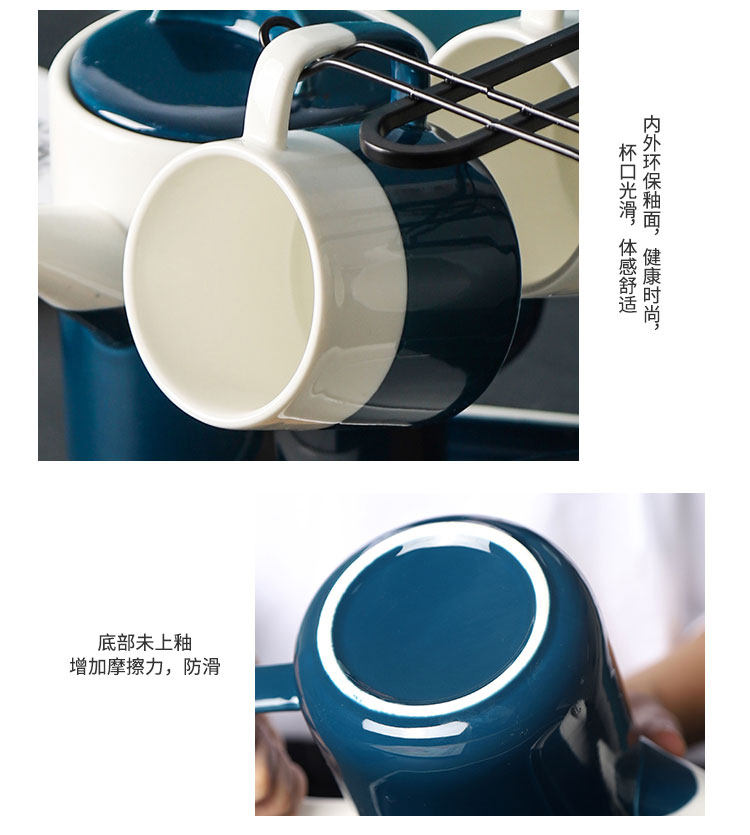 内外环保釉面，健康时尚，
杯口光滑，体感舒适

底部未上釉
增加摩擦力，防滑